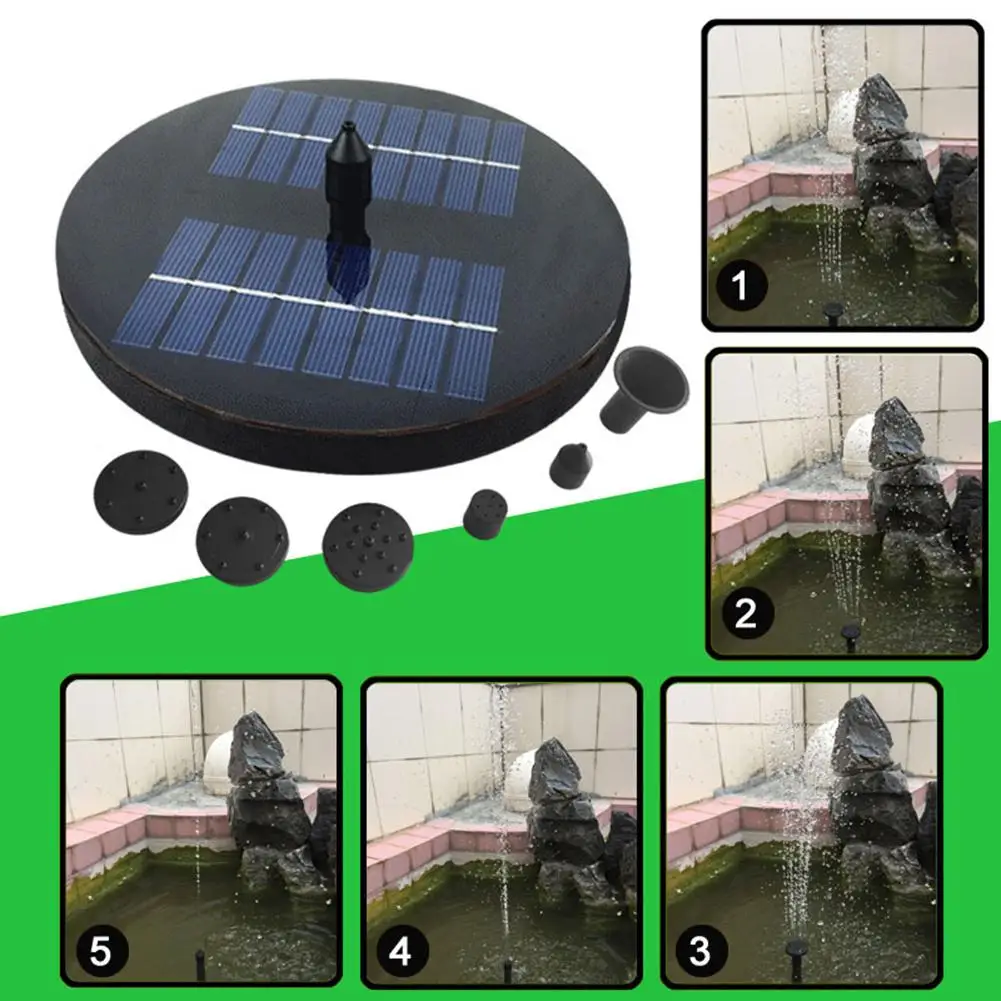 1

2

5

4

3