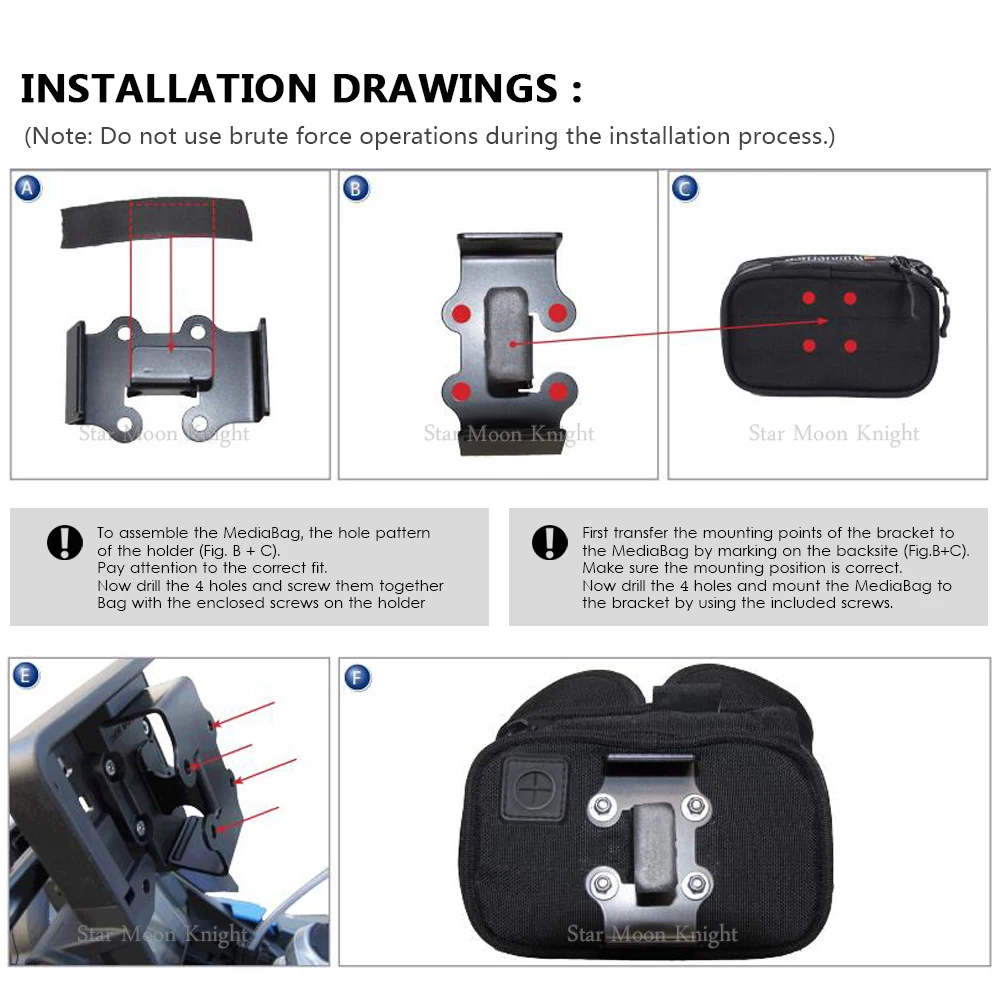 INSTALLATION DRAWINGS :

(Note: Do not use brute force operations during the installation process.)

A

Star Moon Knight

B

Star Moon Knight

C

Star Moon Knight

To assemble the MediaBag, the hole pattern of the holder (Fig. B + C).
Pay attention to the correct fit.
Now drill the 4 holes and screw them together Bag with the enclosed screws on the holder

First transfer the mounting points of the bracket to the MediaBag by marking on the backsite (Fig.B+C).
Make sure the mounting position is correct.
Now drill the 4 holes and mount the MediaBag to the bracket by using the included screws.

E

Star Moon Knight

F

Star Moon Knight