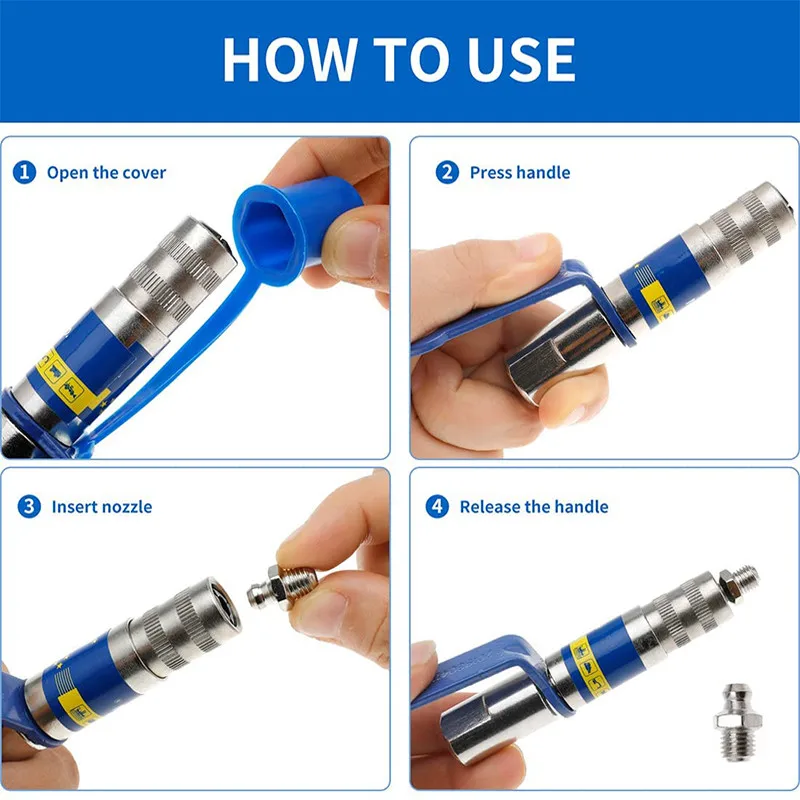 HOW TO USE

1 Open the cover

2 Press handle

3 Insert nozzle

4 Release the handle