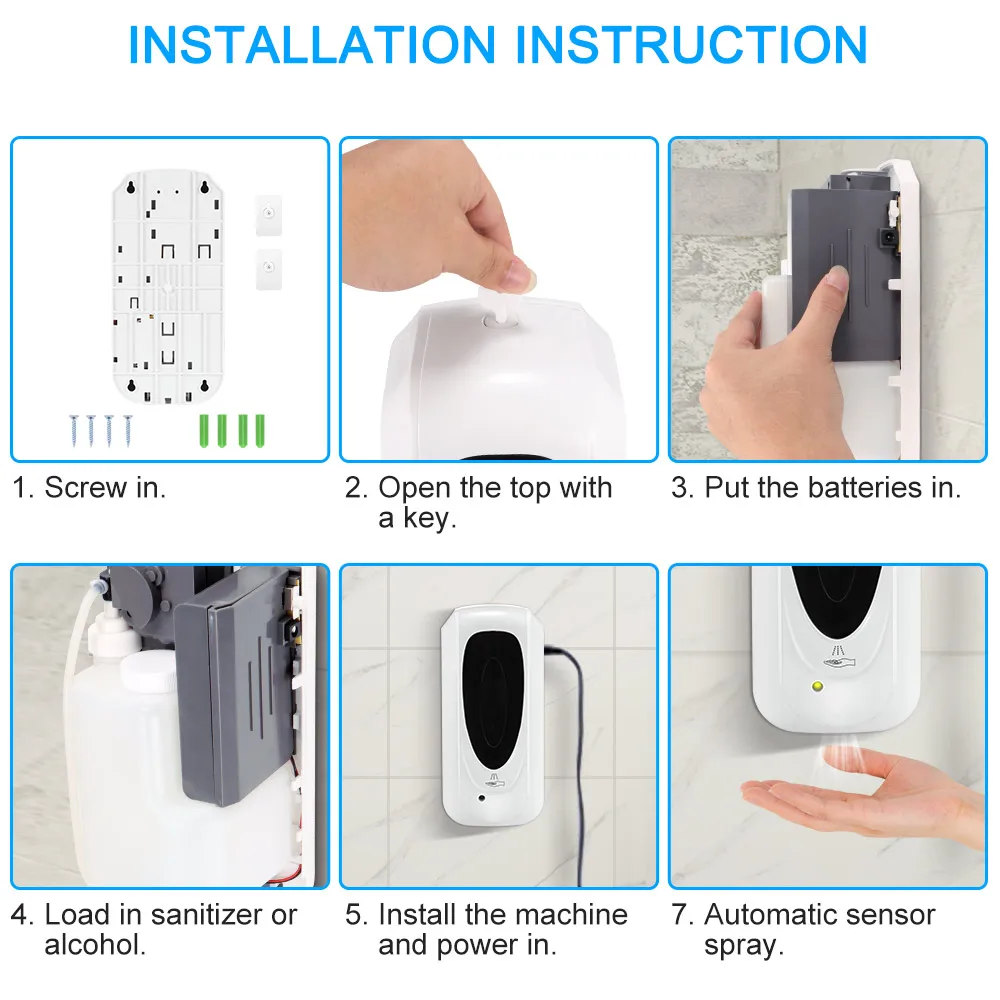 INSTALLATION INSTRUCTION

1. Screw in.

2. Open the top with a key.

3. Put the batteries in.

4. Load in sanitizer or alcohol.

5. Install the machine and power in.

7. Automatic sensor spray.