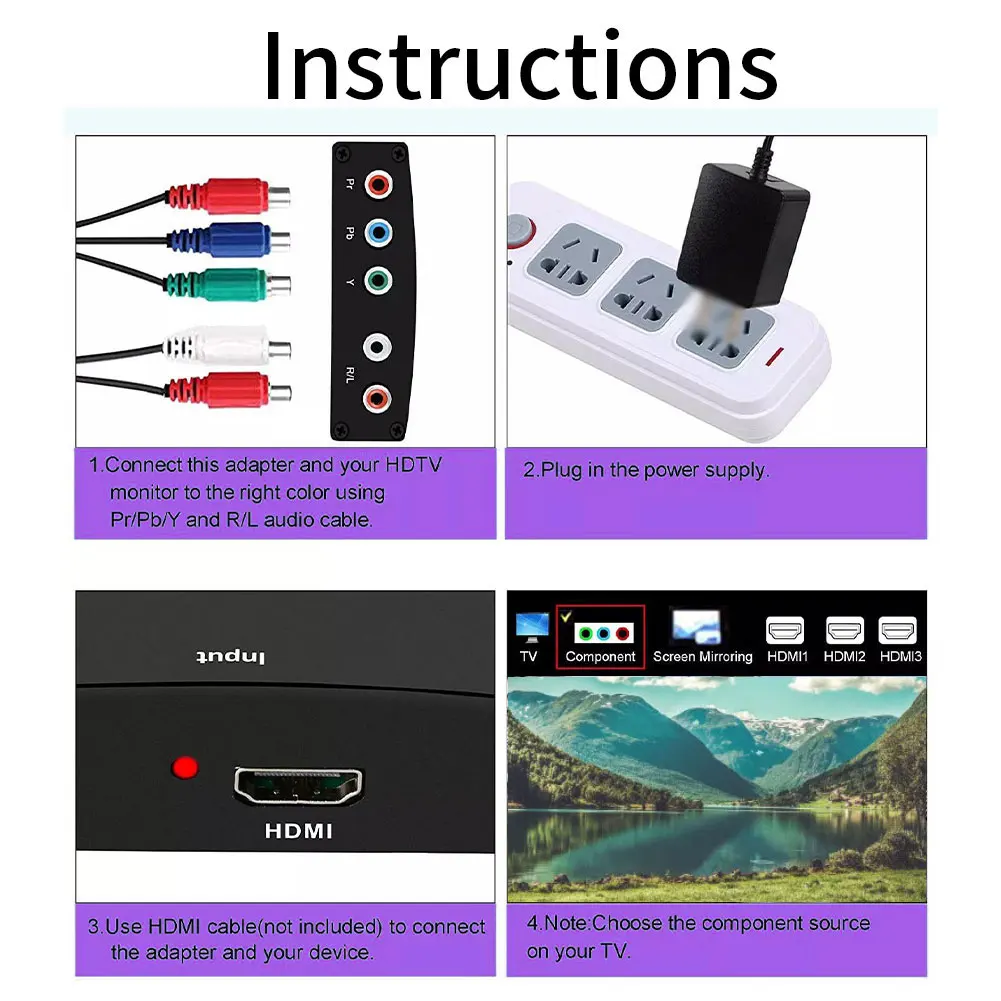 Instructions

Pr
Pb
Y
R/L

1.Connect this adapter and your HDTV monitor to the right color using Pr/Pb/Y and R/L audio cable.

2.Plug in the power supply.

Input

HDMI

3.Use HDMI cable(not included) to connect the adapter and your device.

TV
Component
Screen Mirroring
HDMI1
HDMI2
HDMI3

4.Note:Choose the component source on your TV.