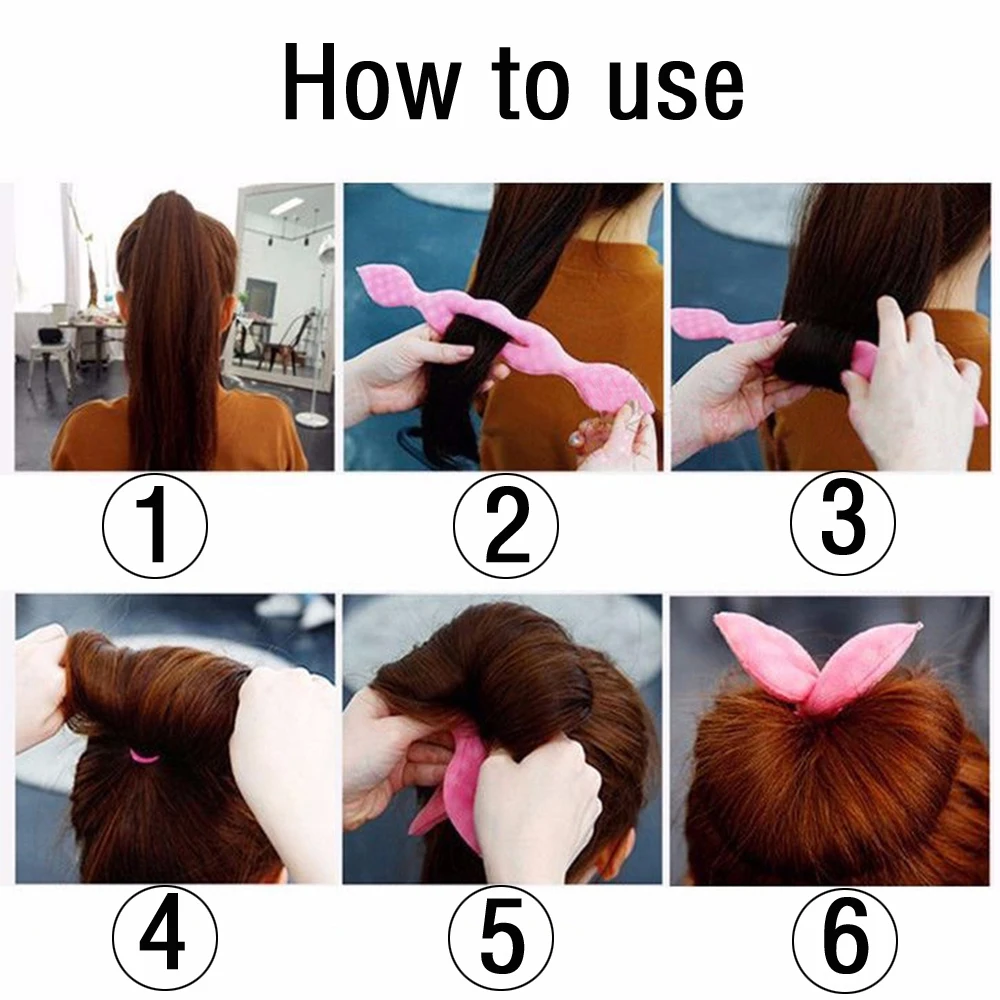 How to use

①

②

③

④

⑤

⑥