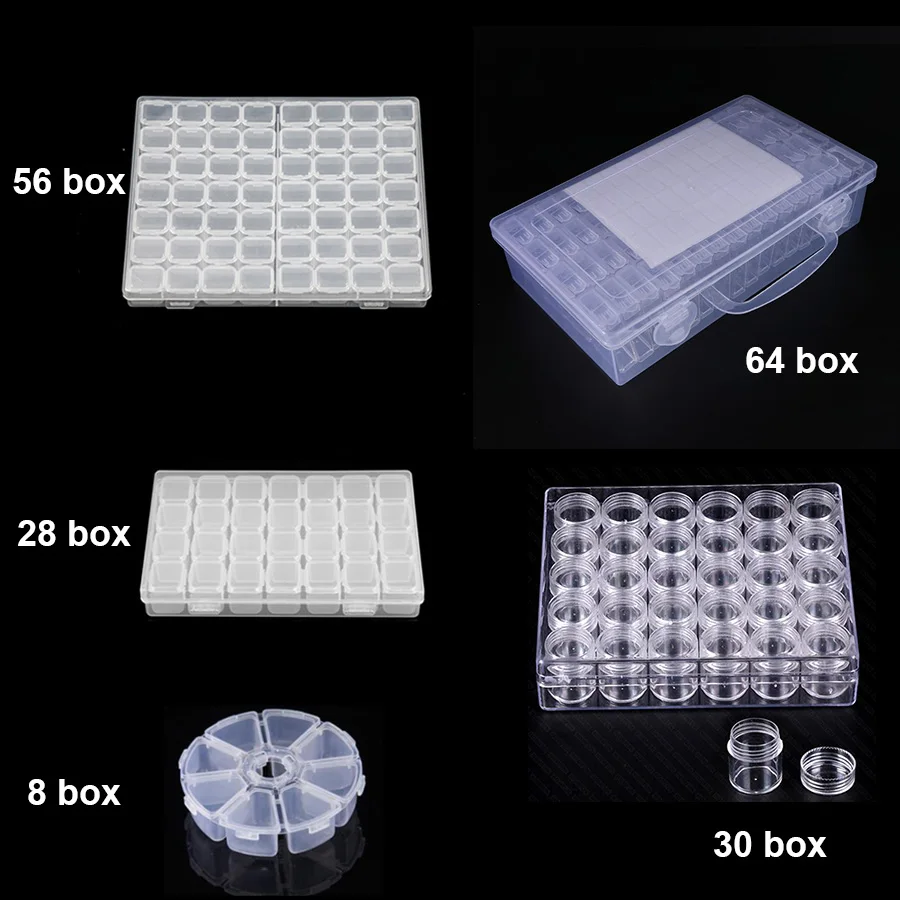 56 box

64 box

28 box

8 box

30 box