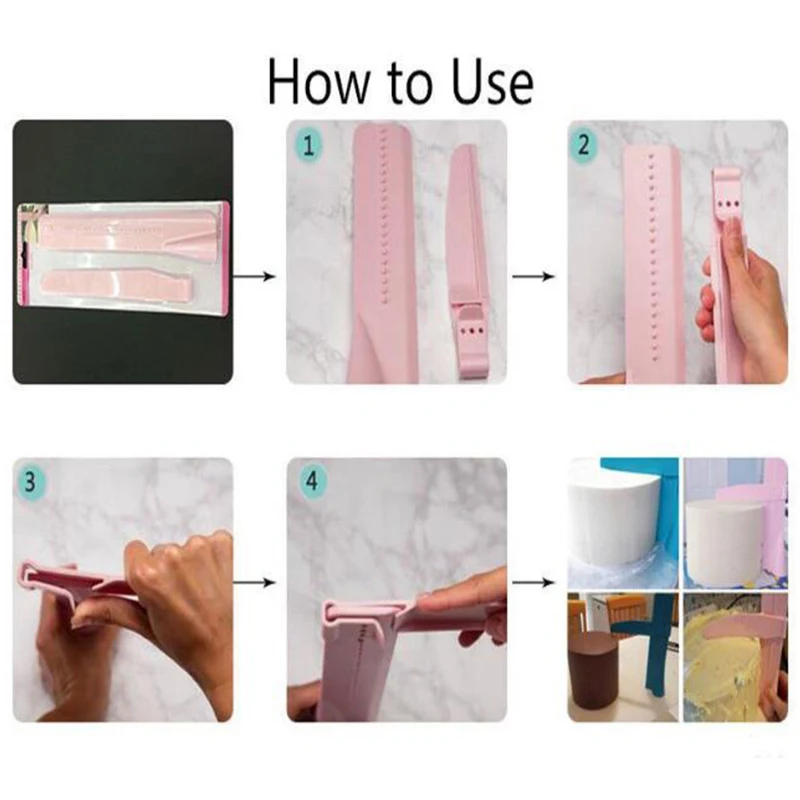 How to Use

1

2

3

4