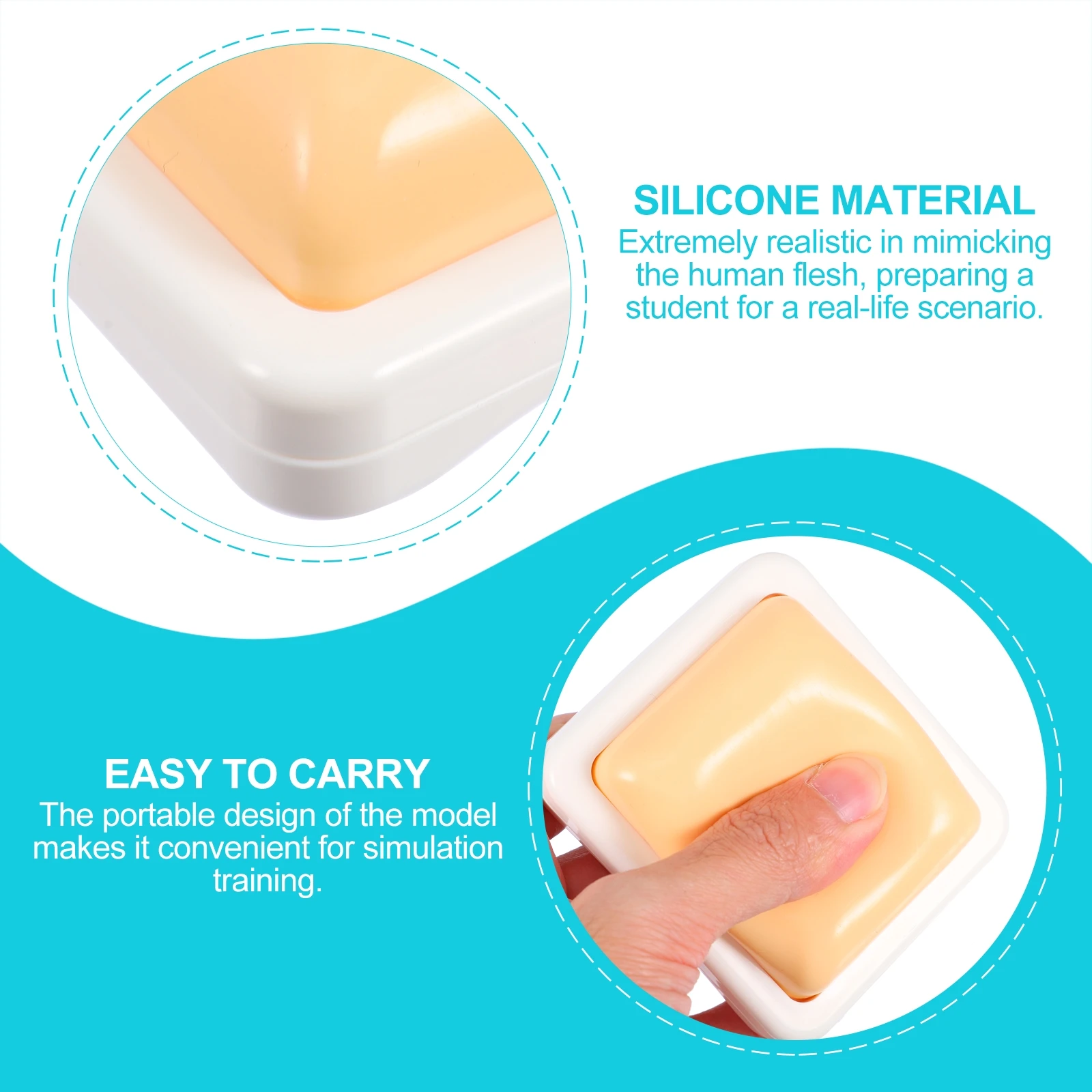 SILICONE MATERIAL
Extremely realistic in mimicking the human flesh, preparing a student for a real-life scenario.

EASY TO CARRY
The portable design of the model makes it convenient for simulation training.