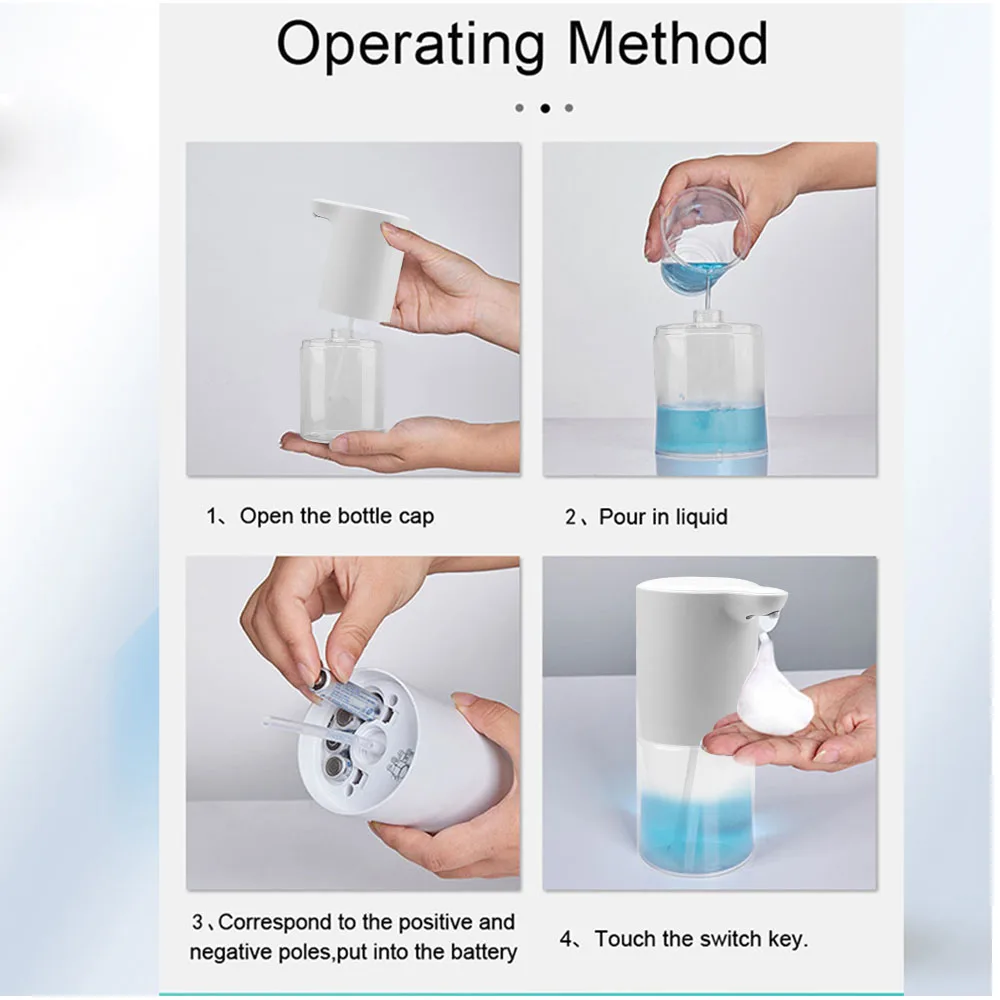 Operating Method

1、Open the bottle cap

2、Pour in liquid

3、Correspond to the positive and negative poles,put into the battery

4、Touch the switch key.