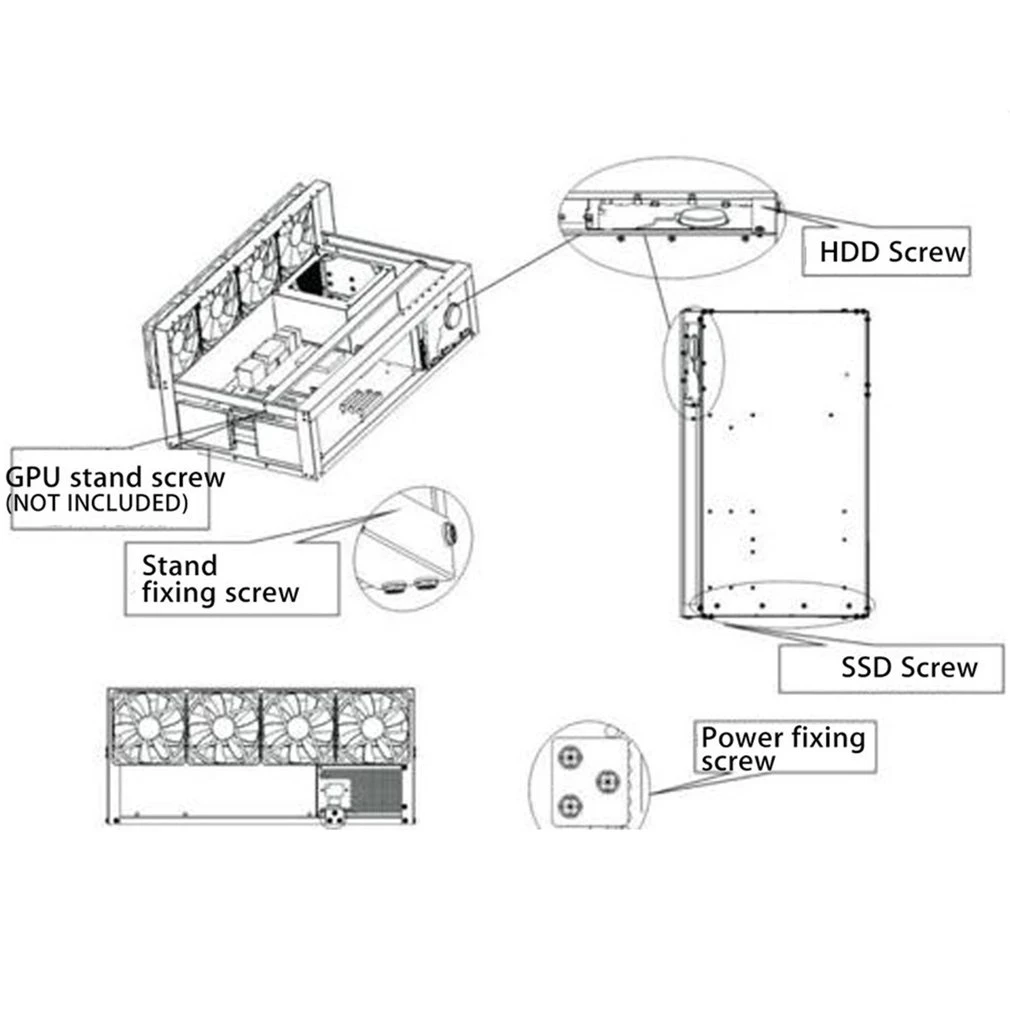 HDD Screw

GPU stand screw
(NOT INCLUDED)

Stand
fixing screw

SSD Screw

Power fixing
screw