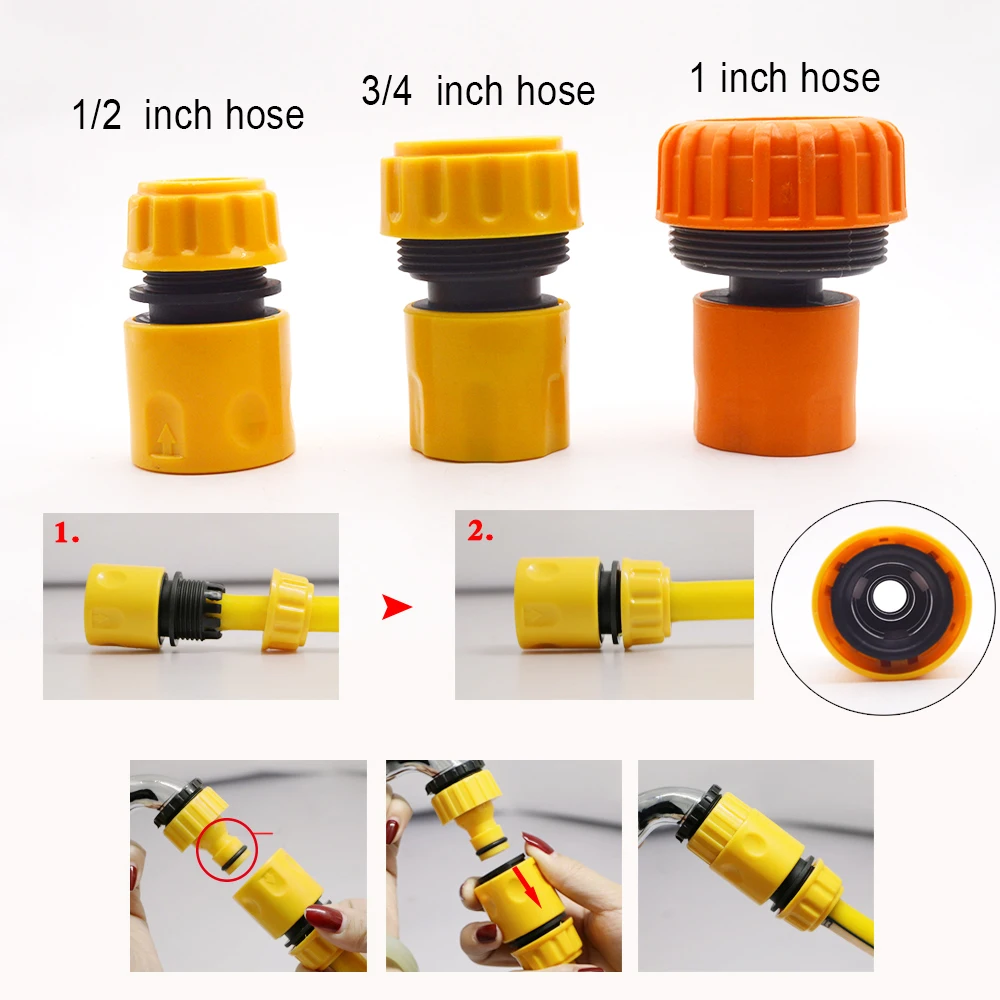 1/2 inch hose

3/4 inch hose

1 inch hose

1.

2.