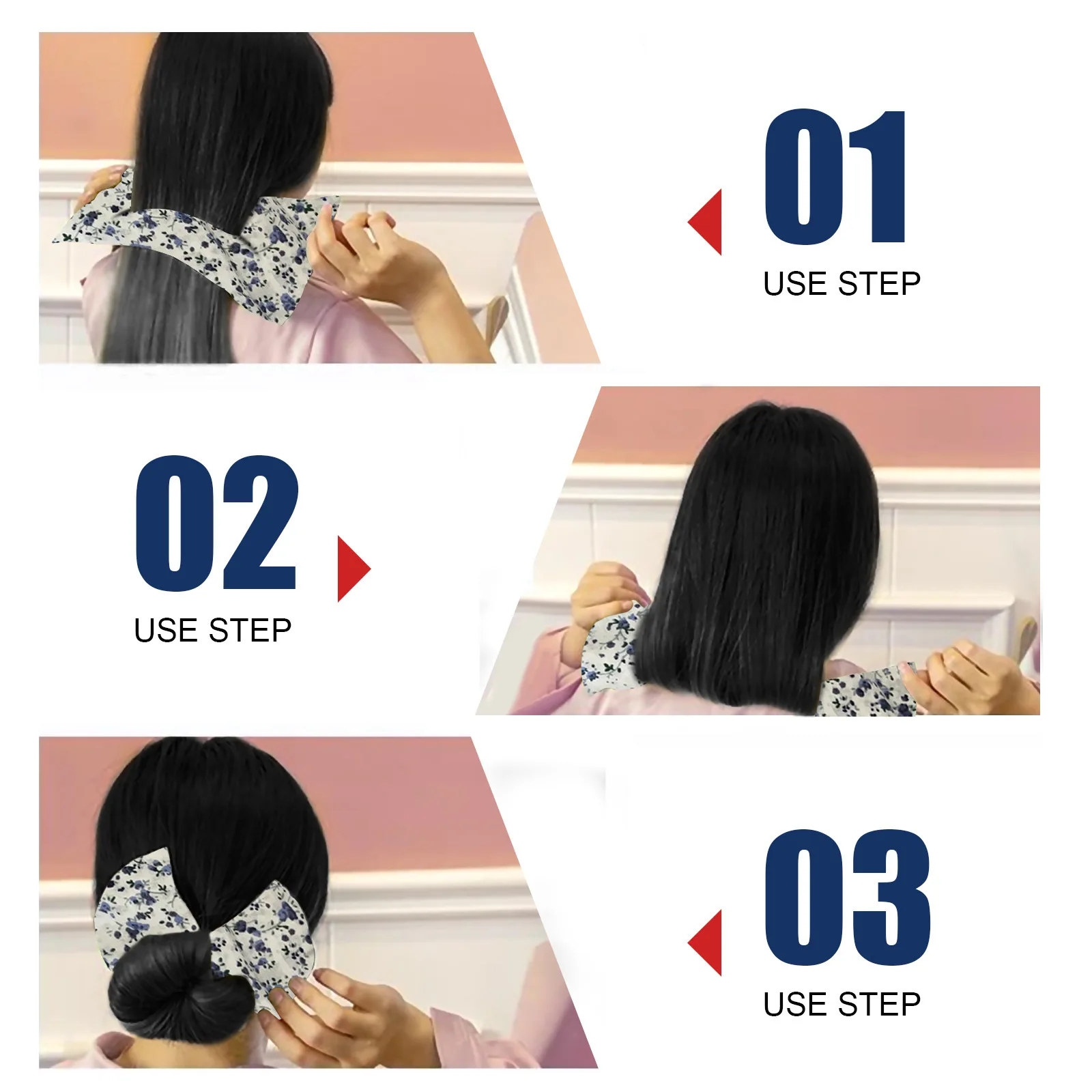 01
USE STEP

02
USE STEP

03
USE STEP