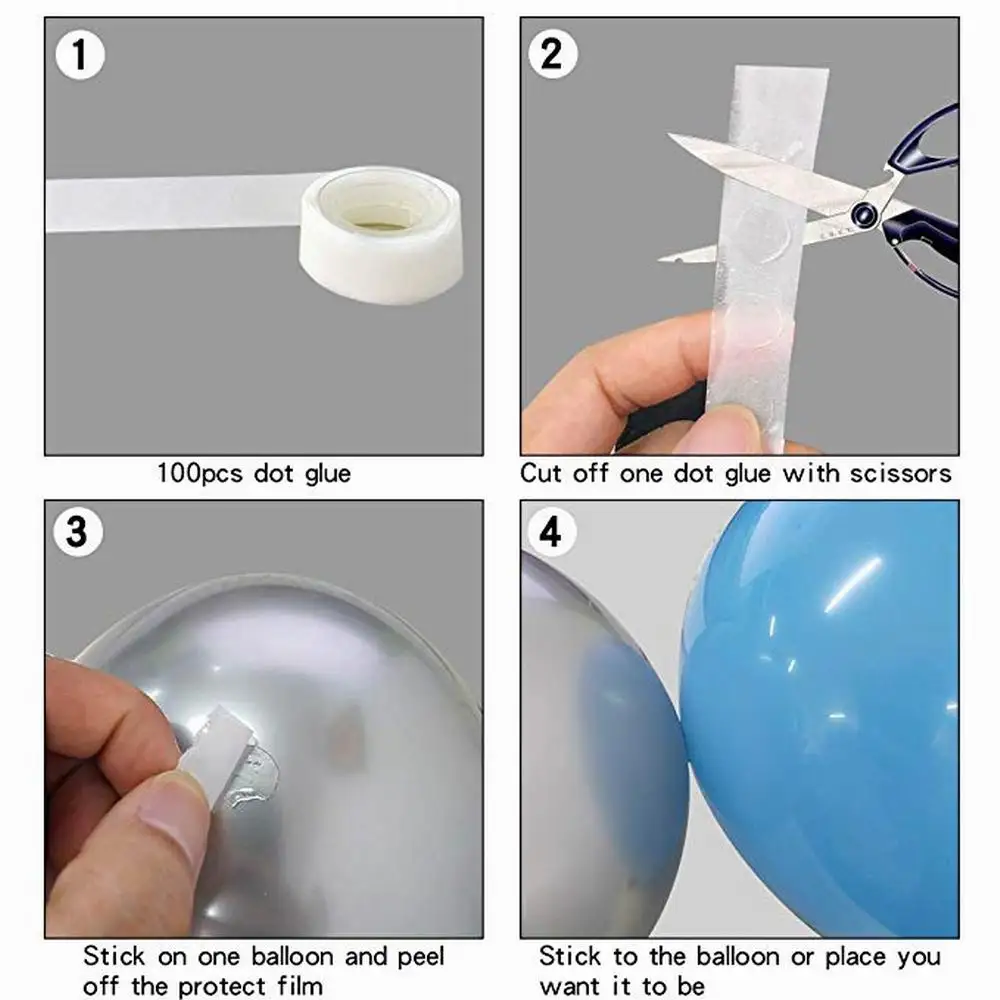 1

100pcs dot glue

2

Cut off one dot glue with scissors

3

Stick on one balloon and peel off the protect film

4

Stick to the balloon or place you want it to be