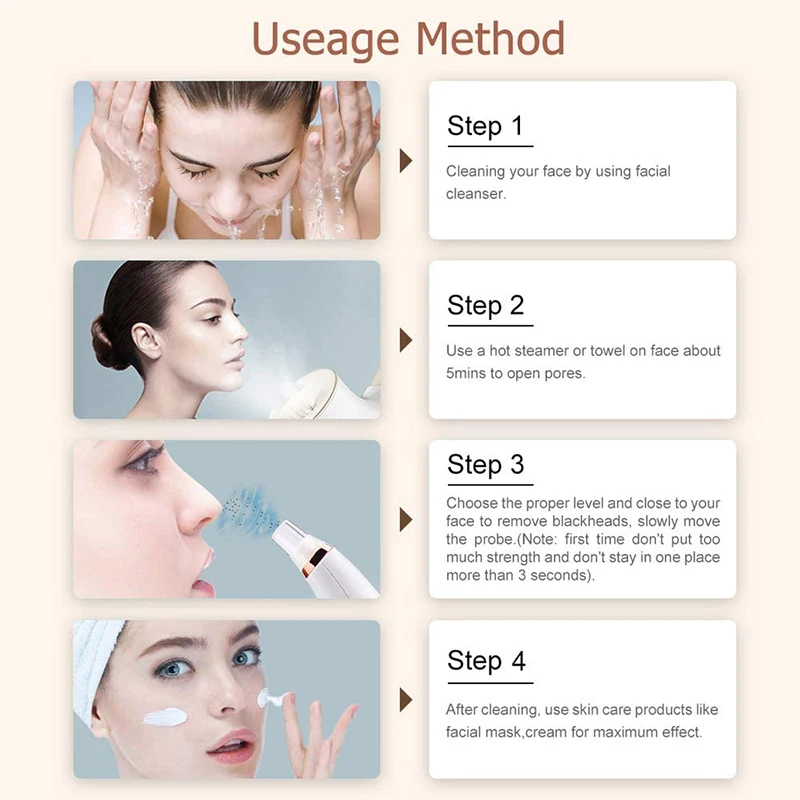 Useage Method

Step 1

Cleaning your face by using facial cleanser.

Step 2

Use a hot steamer or towel on face about 5mins to open pores.

Step 3

Choose the proper level and close to your face to remove blackheads, slowly move the probe.(Note: first time don't put too much strength and don't stay in one place more than 3 seconds).

Step 4

After cleaning, use skin care products like facial mask,cream for maximum effect.