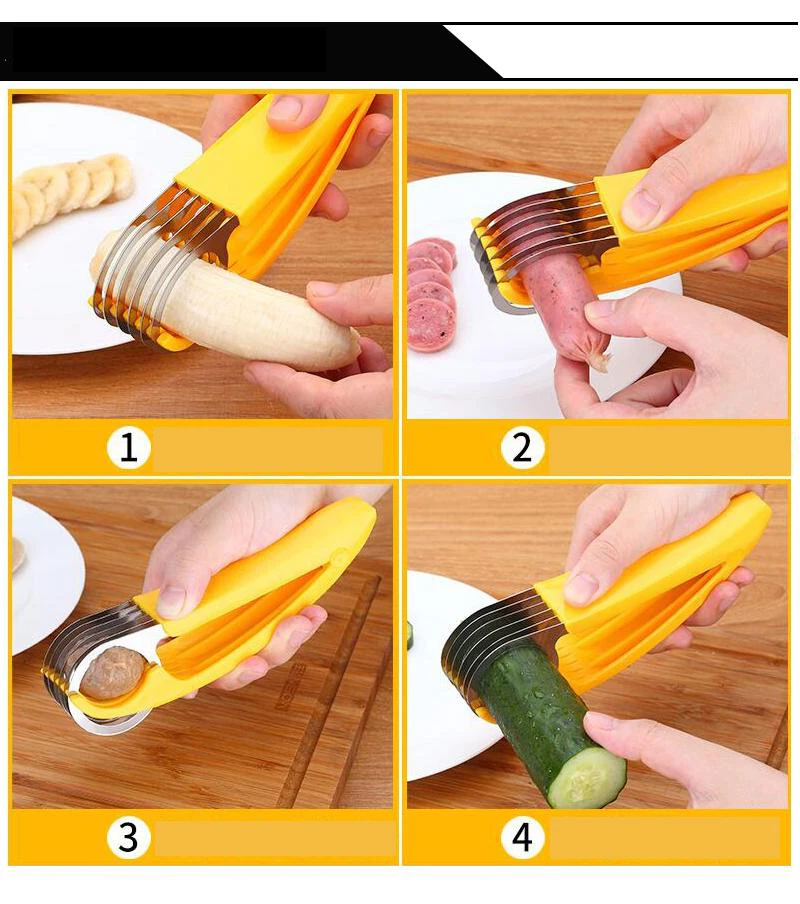 1

2

3

4