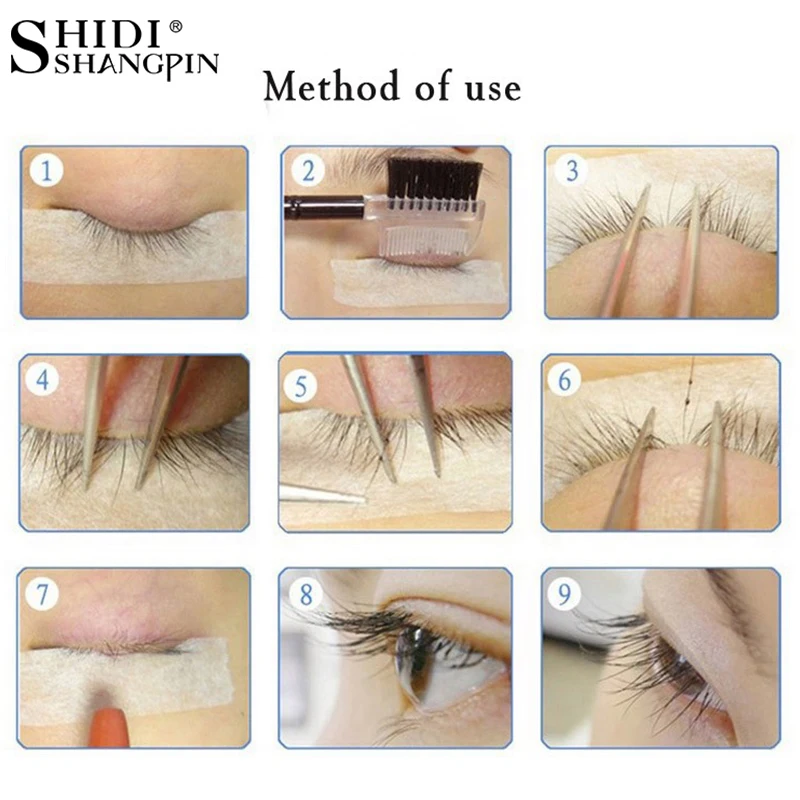 SHIDI®
SHANGPIN

Method of use

1

2

3

4

5

6

7

8

9