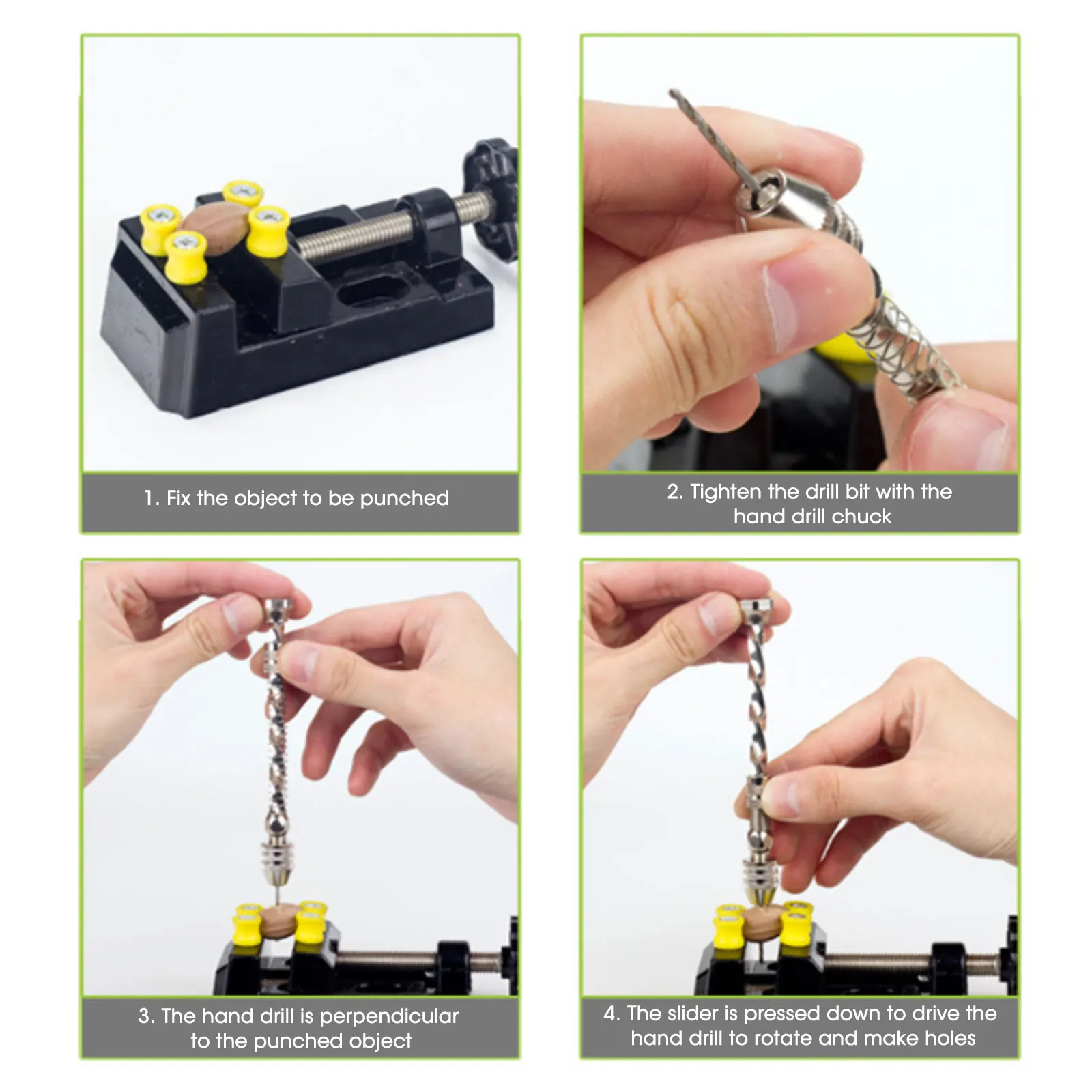 1. Fix the object to be punched

2. Tighten the drill bit with the hand drill chuck

3. The hand drill is perpendicular to the punched object

4. The slider is pressed down to drive the hand drill to rotate and make holes