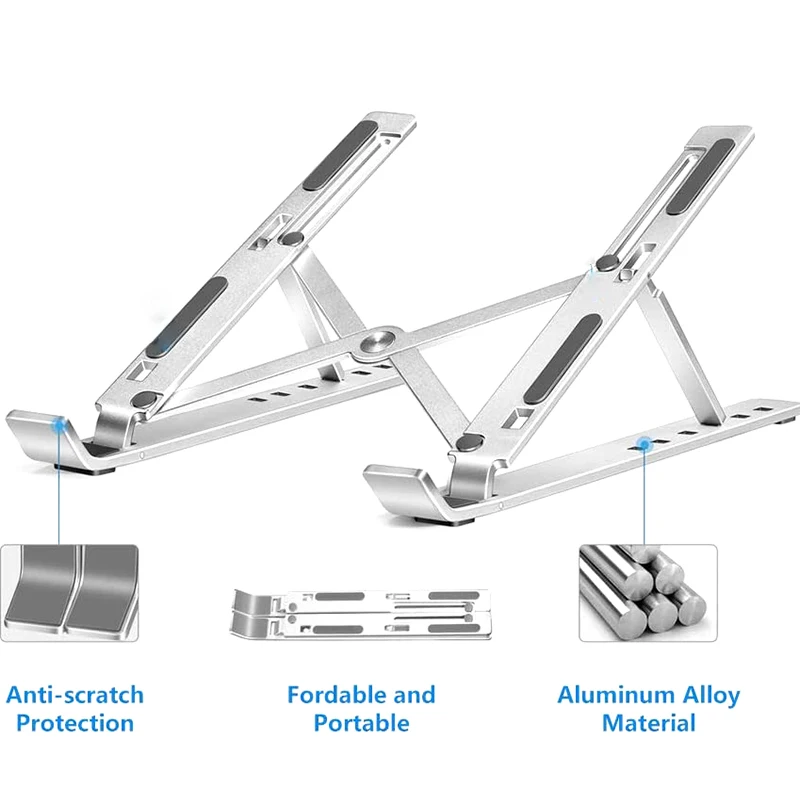 Anti-scratch Protection

Fordable and Portable

Aluminum Alloy Material