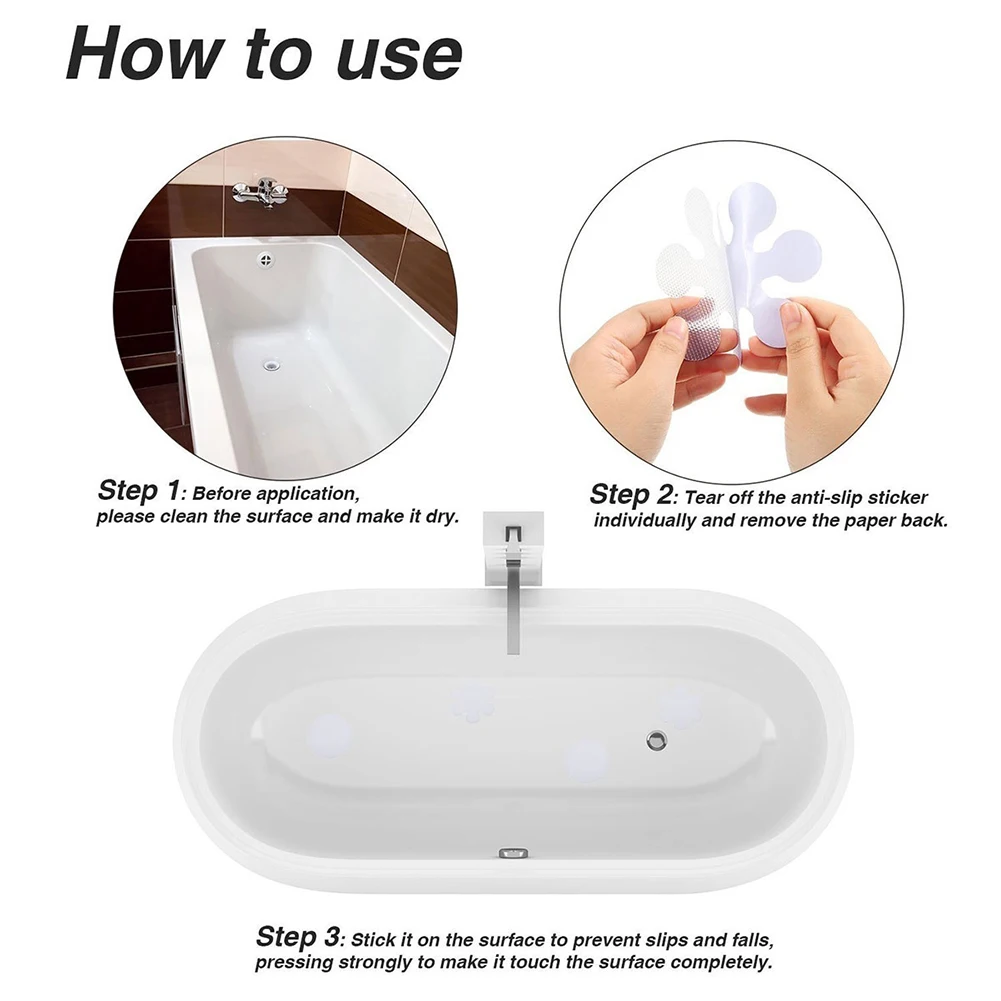 How to use

Step 1: Before application, please clean the surface and make it dry.

Step 2: Tear off the anti-slip sticker individually and remove the paper back.

Step 3: Stick it on the surface to prevent slips and falls, pressing strongly to make it touch the surface completely.