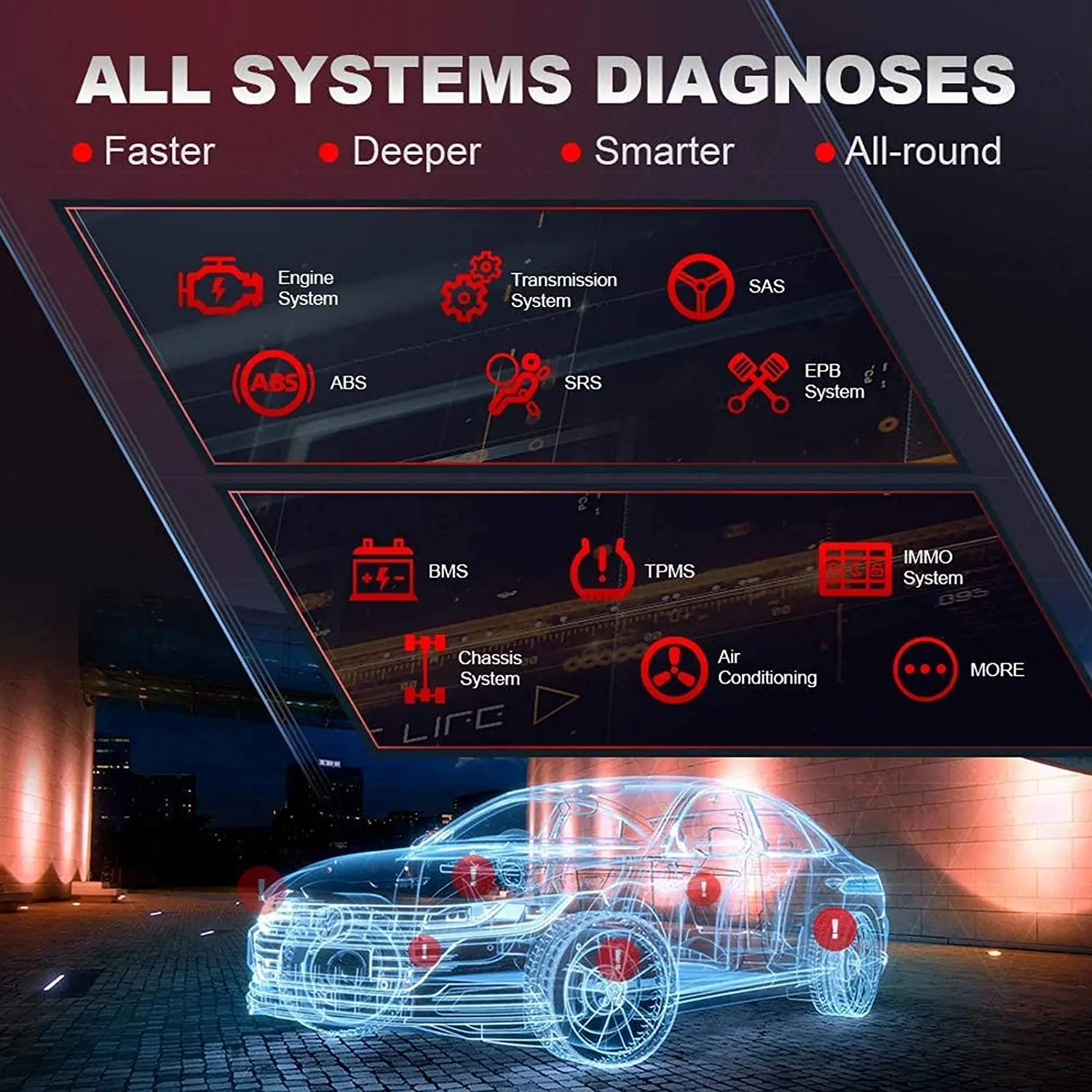 ALL SYSTEMS DIAGNOSES

Faster Deeper Smarter All-round

Engine System

Transmission System

SAS

ABS

ABS

SRS

EPB System

BMS

TPMS

IMMO System

Chassis System

Air Conditioning

MORE