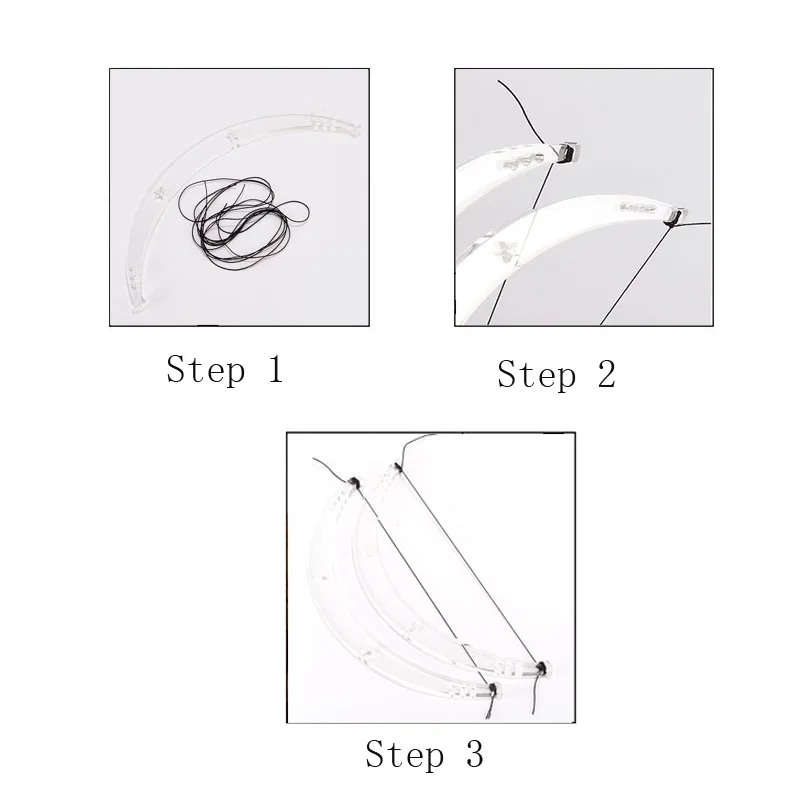 Step 1

Step 2

Step 3