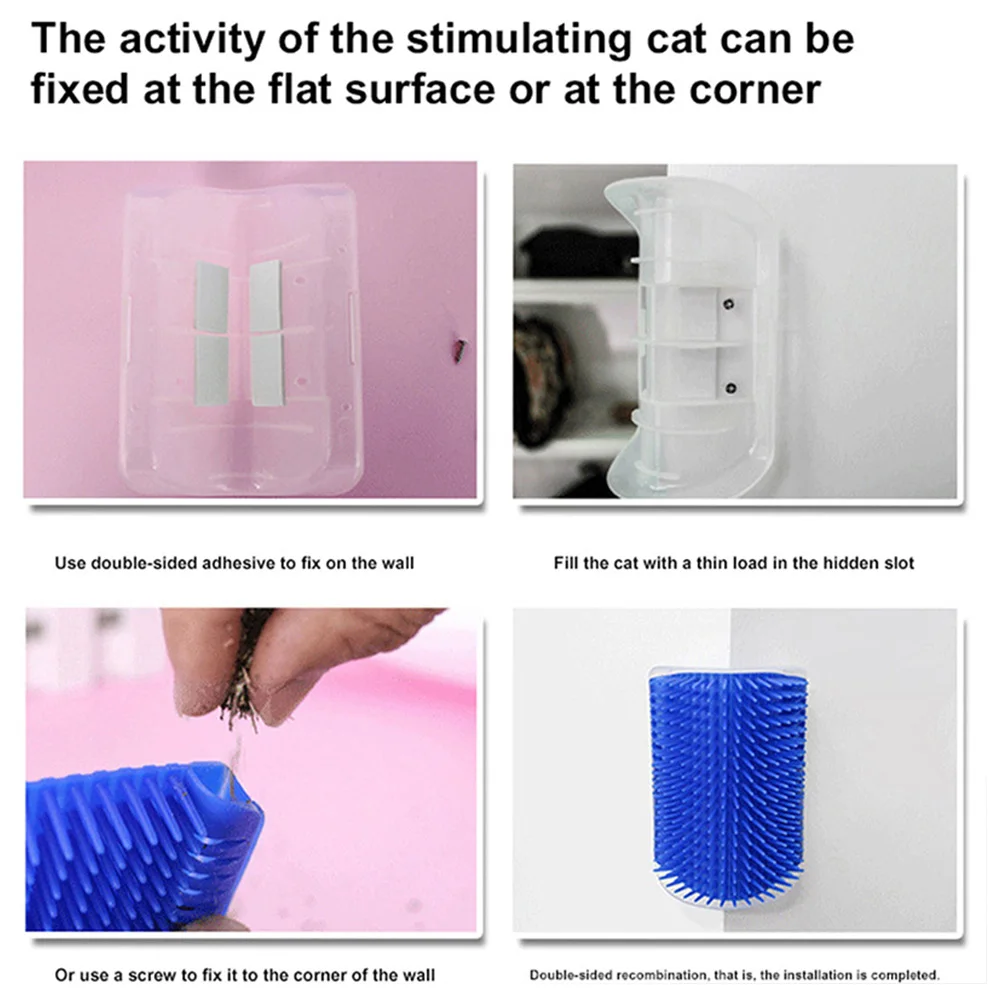 The activity of the stimulating cat can be fixed at the flat surface or at the corner

Use double-sided adhesive to fix on the wall

Fill the cat with a thin load in the hidden slot

Or use a screw to fix it to the corner of the wall

Double-sided recombination, that is, the installation is completed.