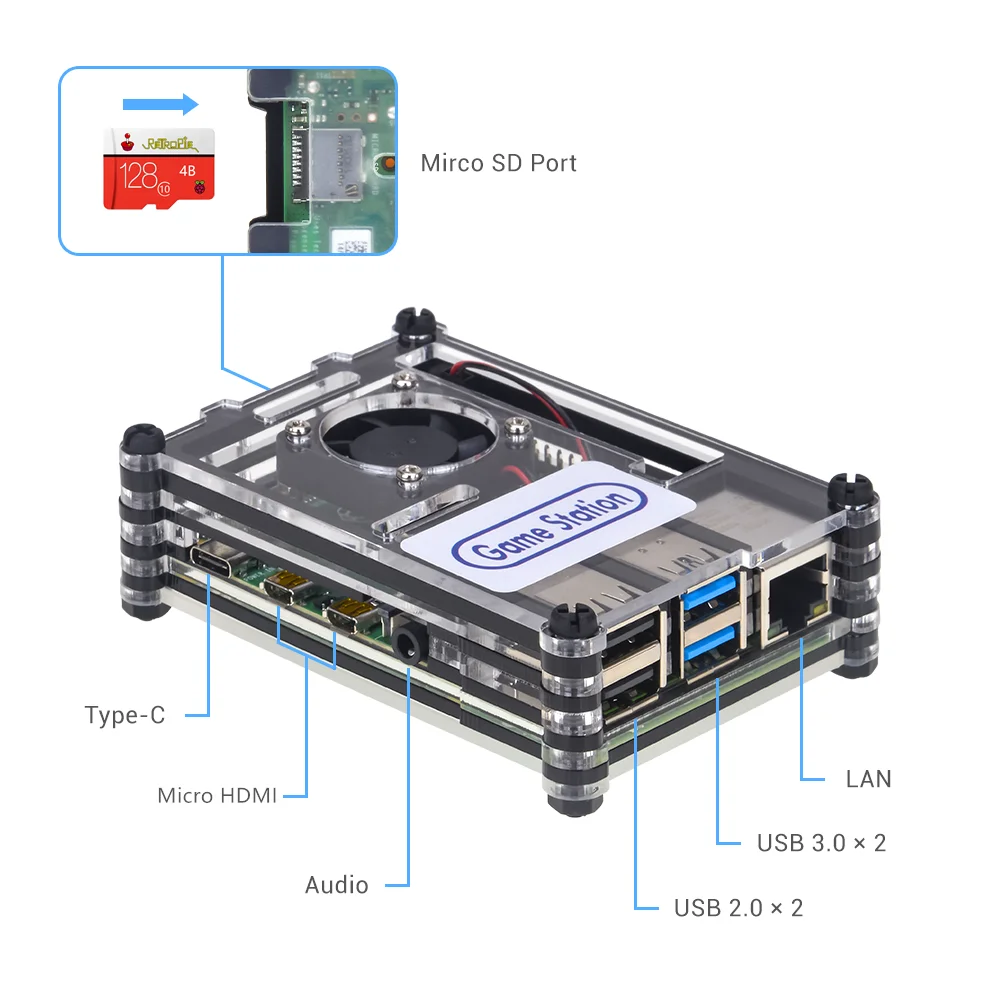 RETROPIE
128
4B
10

Mirco SD Port

Game Station

Type-C

Micro HDMI

Audio

LAN

USB 3.0 × 2

USB 2.0 × 2