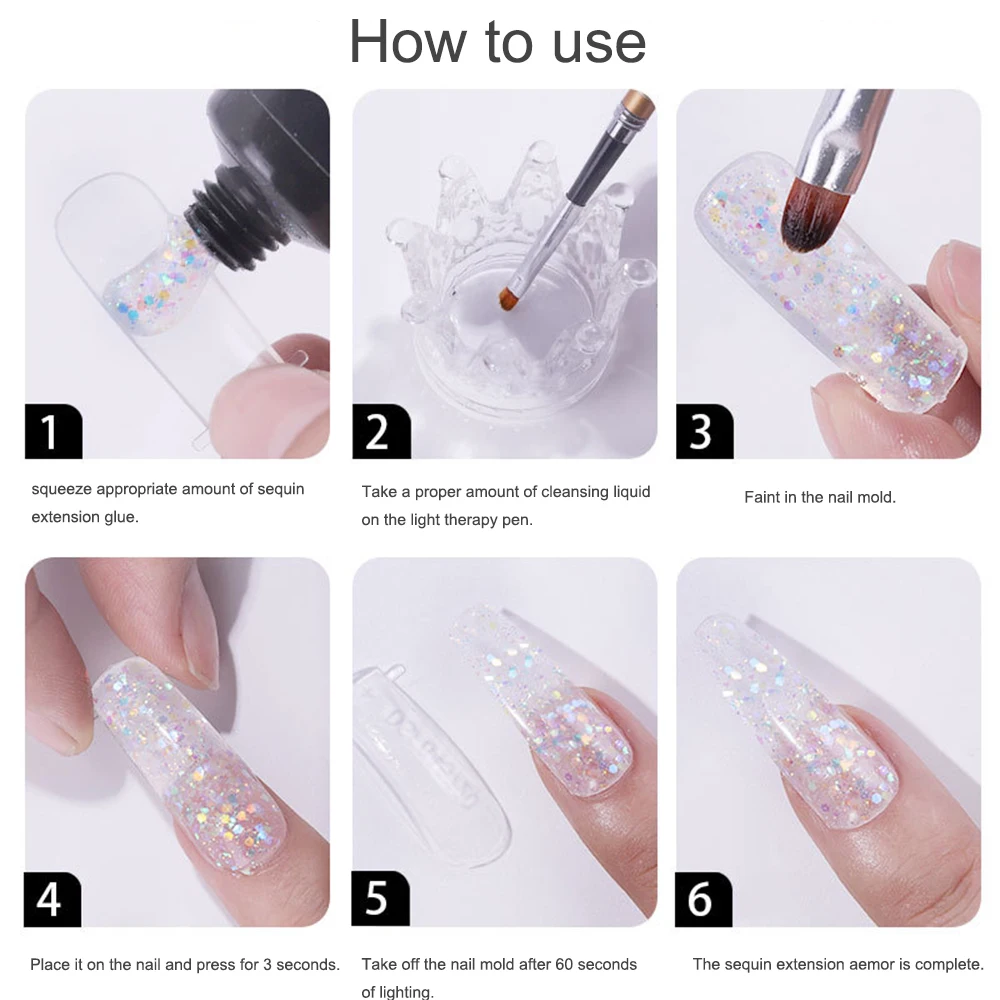 How to use

1

squeeze appropriate amount of sequin extension glue.

2

Take a proper amount of cleansing liquid on the light therapy pen.

3

Faint in the nail mold.

4

Place it on the nail and press for 3 seconds.

5

Take off the nail mold after 60 seconds of lighting.

6

The sequin extension aemor is complete.