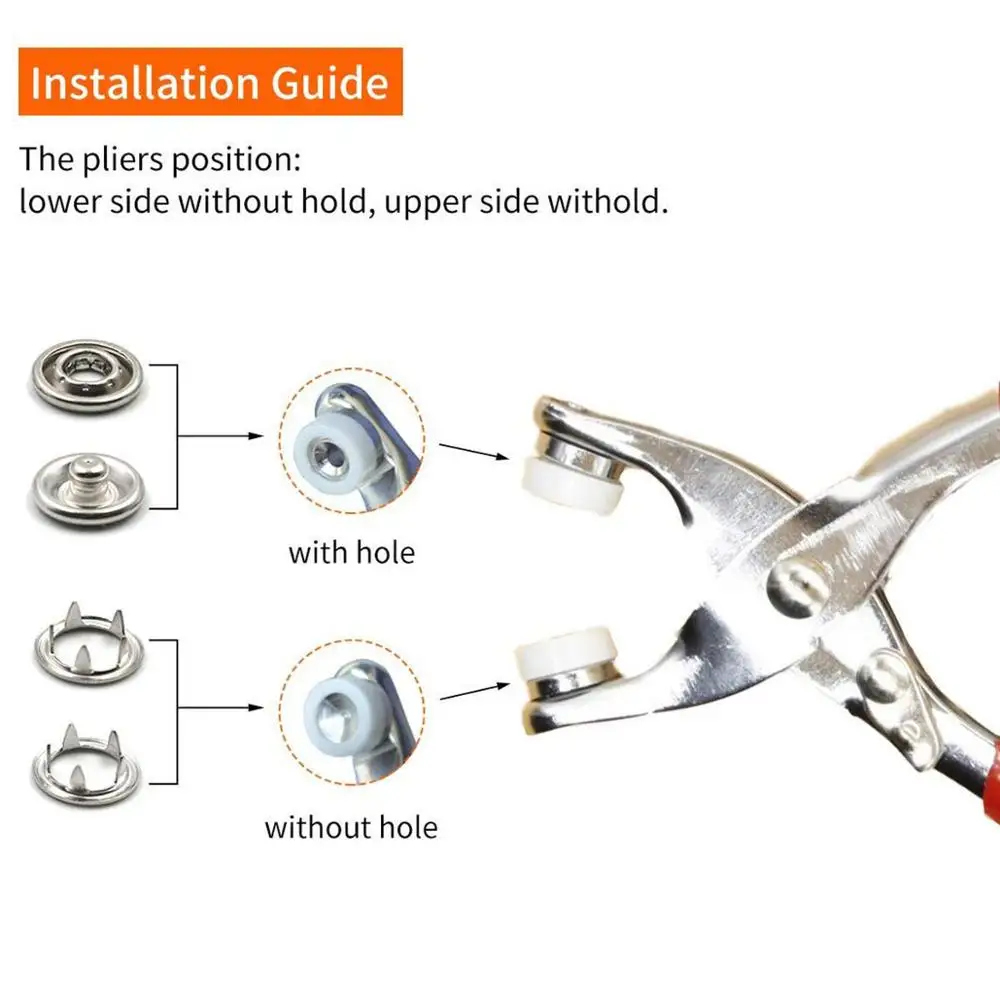 Installation Guide

The pliers position:
lower side without hold, upper side withold.

with hole

without hole