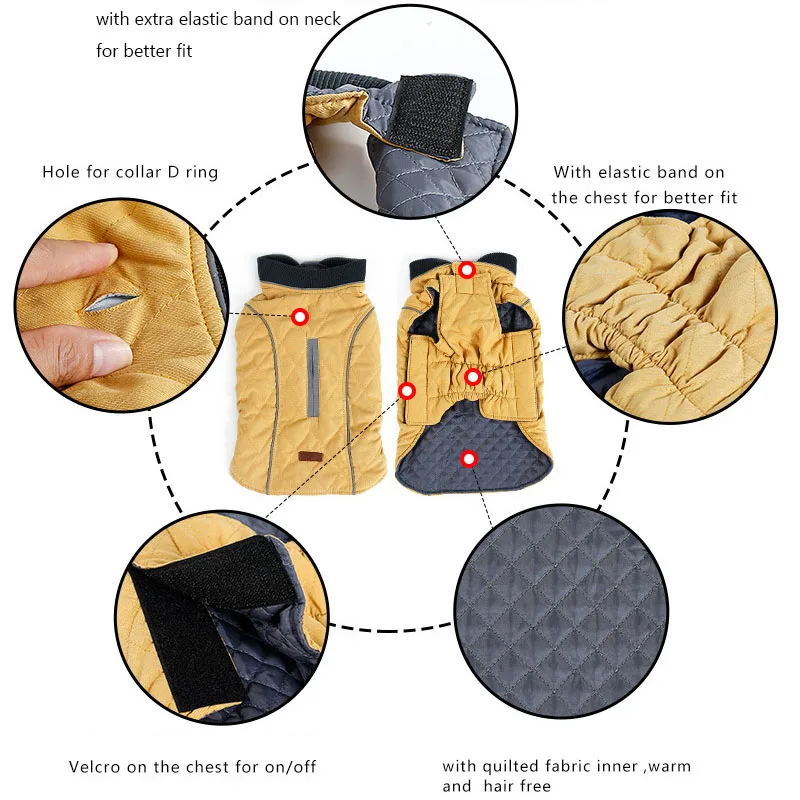 with extra elastic band on neck for better fit

Hole for collar D ring

With elastic band on the chest for better fit

Velcro on the chest for on/off

with quilted fabric inner ,warm and hair free