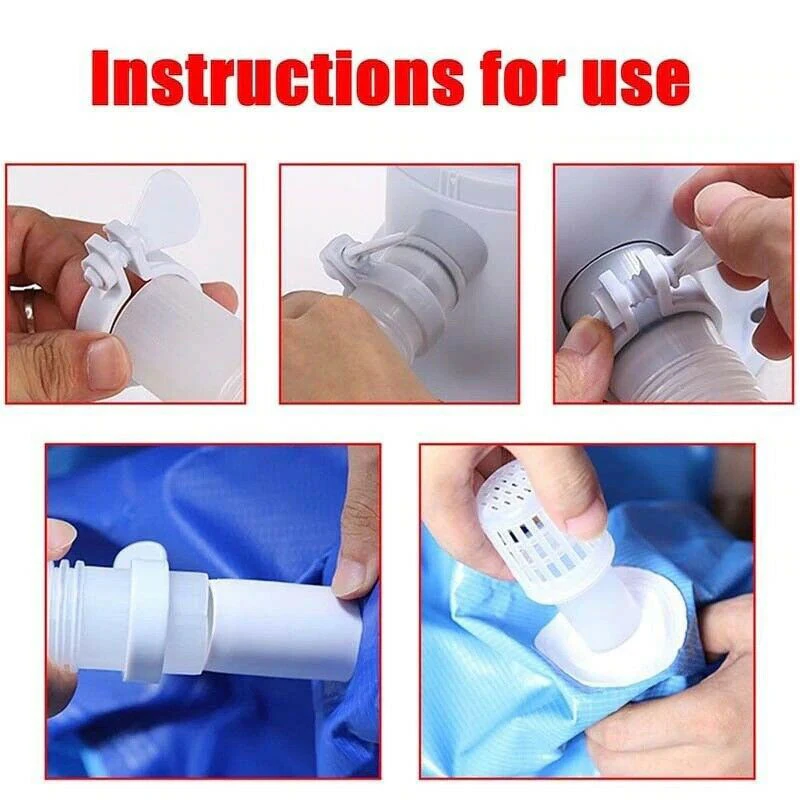 Instructions for use