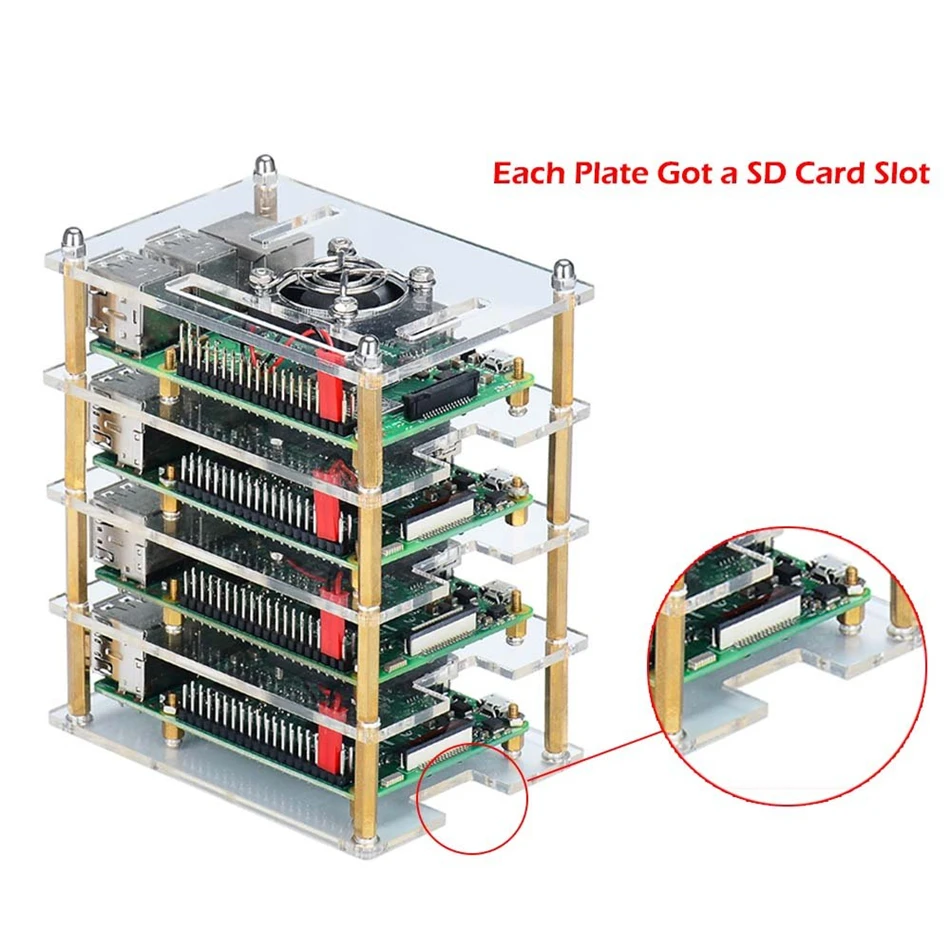 Each Plate Got a SD Card Slot