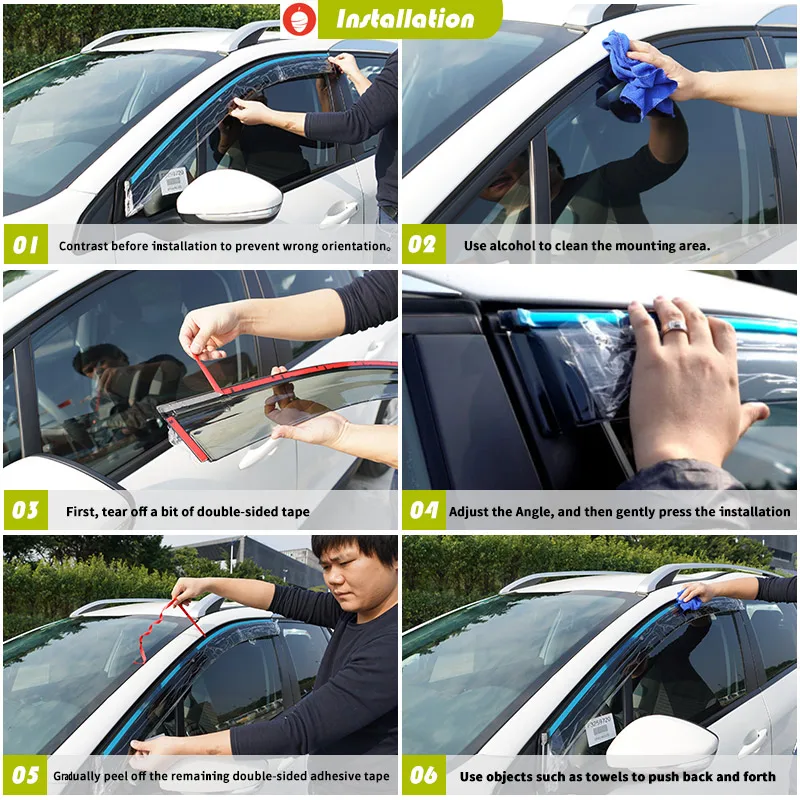 Installation

01 Contrast before installation to prevent wrong orientation。

02 Use alcohol to clean the mounting area.

03 First, tear off a bit of double-sided tape

04 Adjust the Angle, and then gently press the installation

05 Gradually peel off the remaining double-sided adhesive tape

06 Use objects such as towels to push back and forth