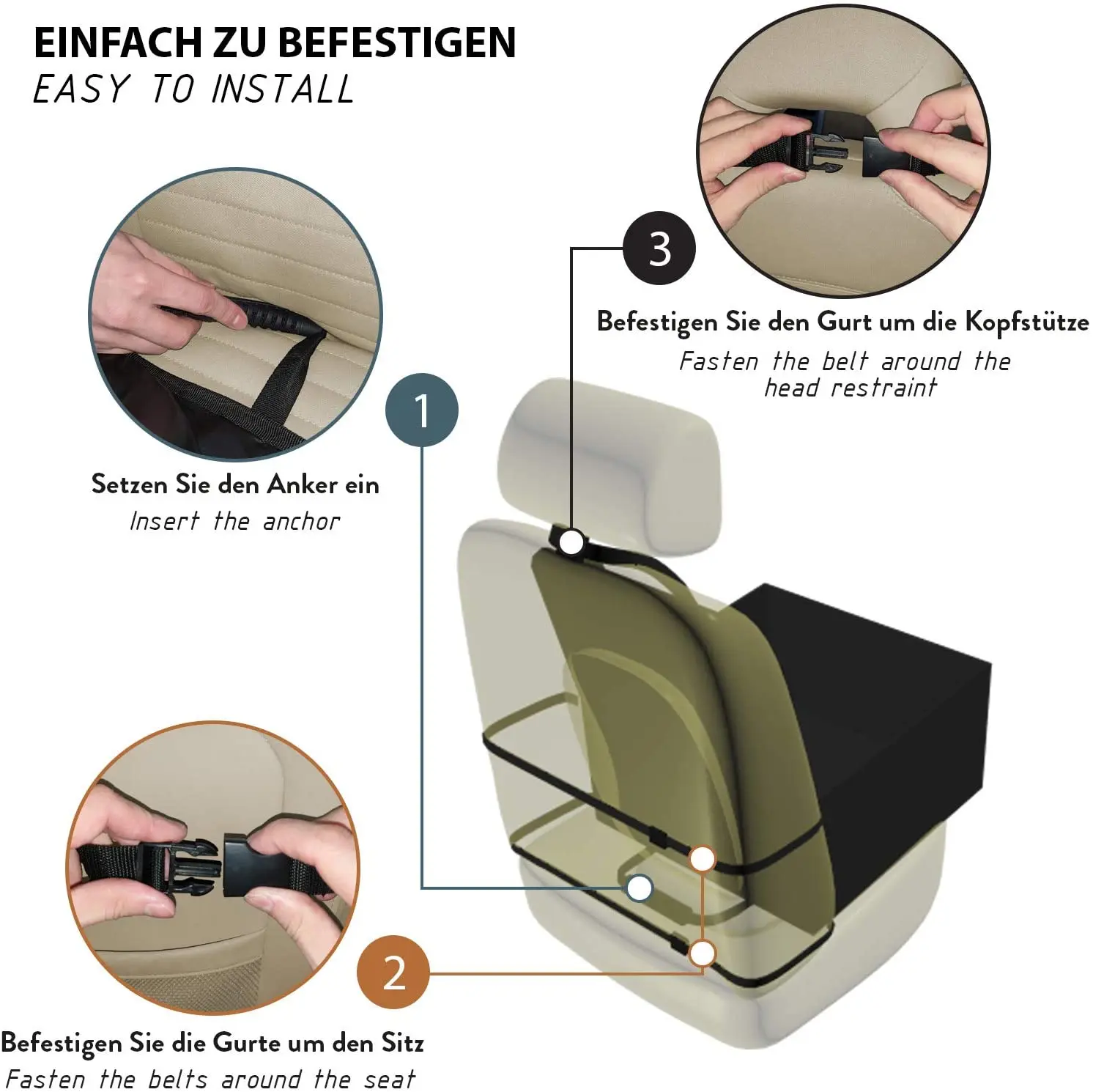 EINFACH ZU BEFESTIGEN
EASY TO INSTALL

3

Befestigen Sie den Gurt um die Kopfstütze
Fasten the belt around the head restraint

1

Setzen Sie den Anker ein
Insert the anchor

2

Befestigen Sie die Gurte um den Sitz
Fasten the belts around the seat