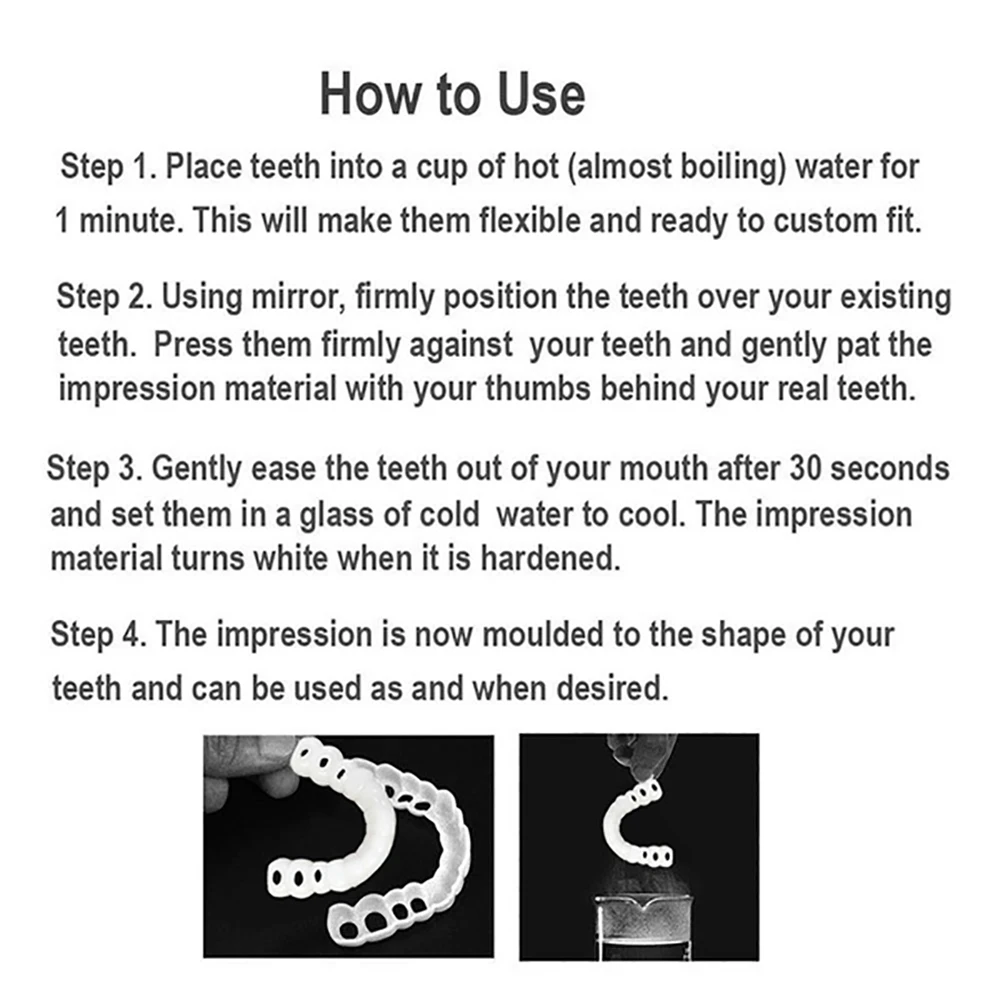 How to Use

Step 1. Place teeth into a cup of hot (almost boiling) water for 1 minute. This will make them flexible and ready to custom fit.

Step 2. Using mirror, firmly position the teeth over your existing teeth. Press them firmly against your teeth and gently pat the impression material with your thumbs behind your real teeth.

Step 3. Gently ease the teeth out of your mouth after 30 seconds and set them in a glass of cold water to cool. The impression material turns white when it is hardened.

Step 4. The impression is now moulded to the shape of your teeth and can be used as and when desired.