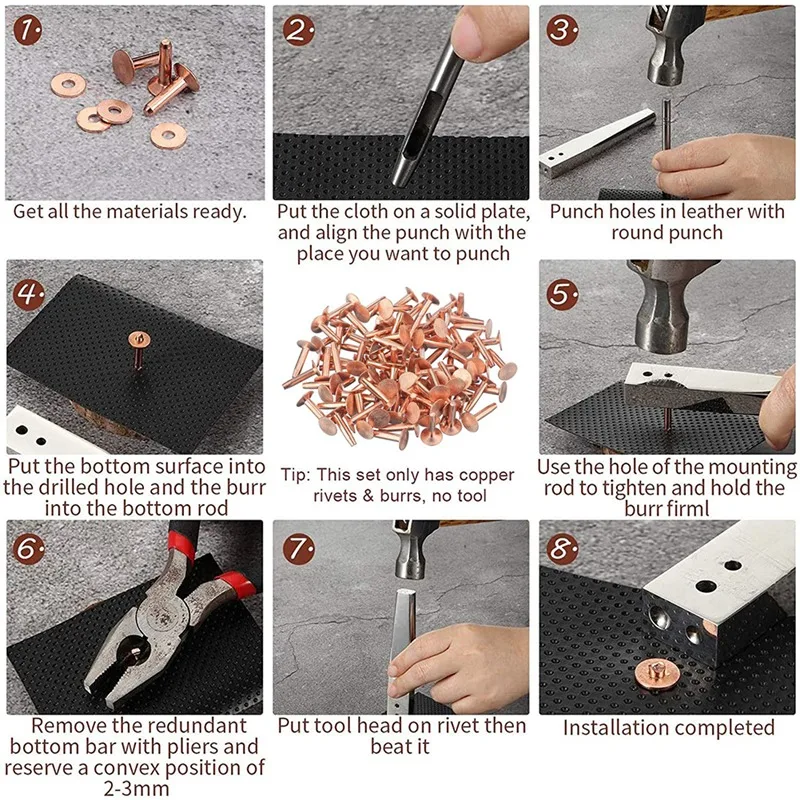 1.
Get all the materials ready.

2.
Put the cloth on a solid plate, and align the punch with the place you want to punch

3.
Punch holes in leather with round punch

4.
Put the bottom surface into the drilled hole and the burr into the bottom rod

Tip: This set only has copper rivets & burrs, no tool

5.
Use the hole of the mounting rod to tighten and hold the burr firml

6.
Remove the redundant bottom bar with pliers and reserve a convex position of 2-3mm

7.
Put tool head on rivet then beat it

8.
Installation completed