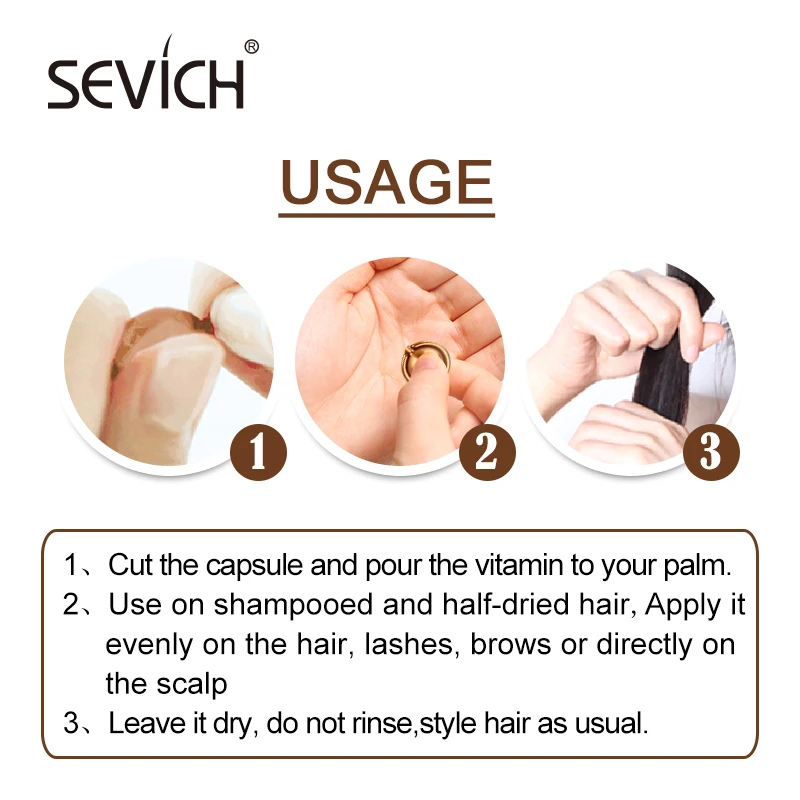 SEVICH®

USAGE

1

2

3

1、Cut the capsule and pour the vitamin to your palm.
2、Use on shampooed and half-dried hair, Apply it evenly on the hair, lashes, brows or directly on the scalp
3、Leave it dry, do not rinse,style hair as usual.