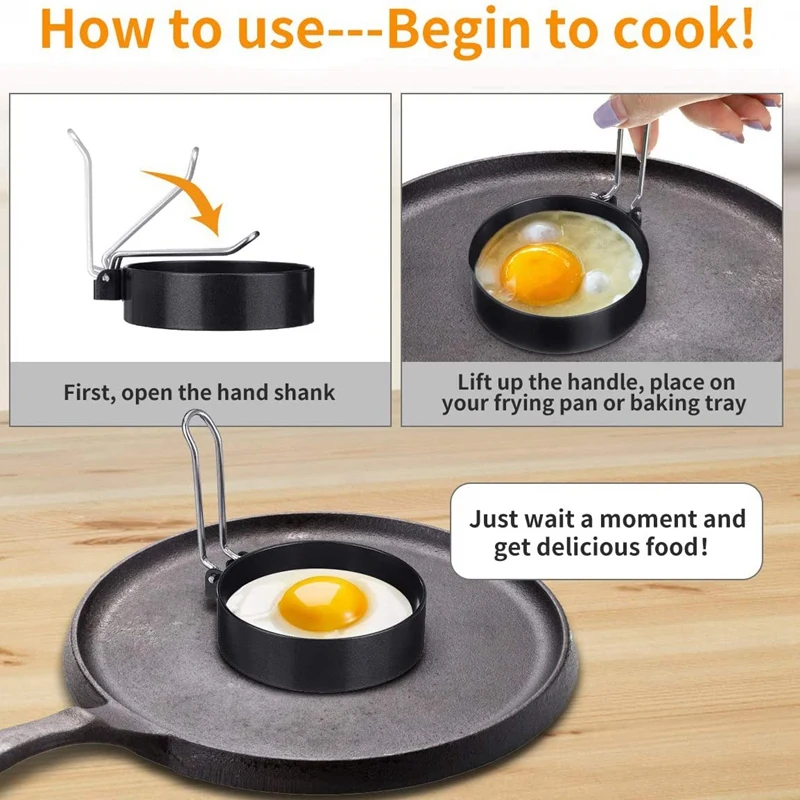 How to use---Begin to cook!

First, open the hand shank

Lift up the handle, place on your frying pan or baking tray

Just wait a moment and get delicious food!