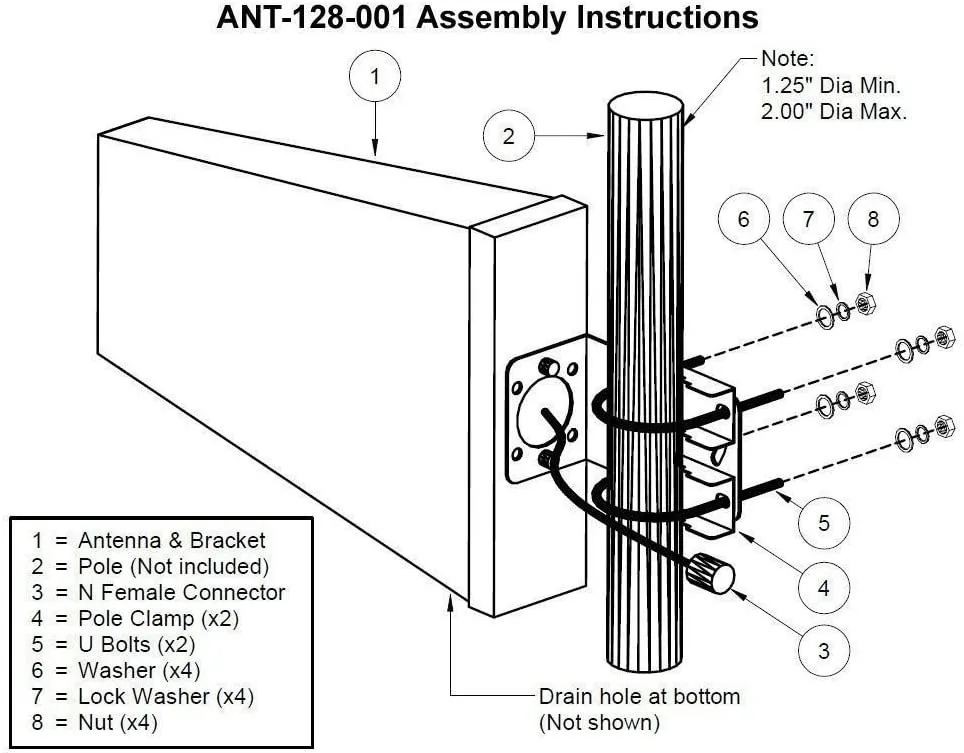 ANT-128-001 Assembly Instructions

1

2

Note:
1.25" Dia Min.
2.00" Dia Max.

6

7

8

5

4

3

1 = Antenna & Bracket
2 = Pole (Not included)
3 = N Female Connector
4 = Pole Clamp (x2)
5 = U Bolts (x2)
6 = Washer (x4)
7 = Lock Washer (x4)
8 = Nut (x4)

Drain hole at bottom
(Not shown)