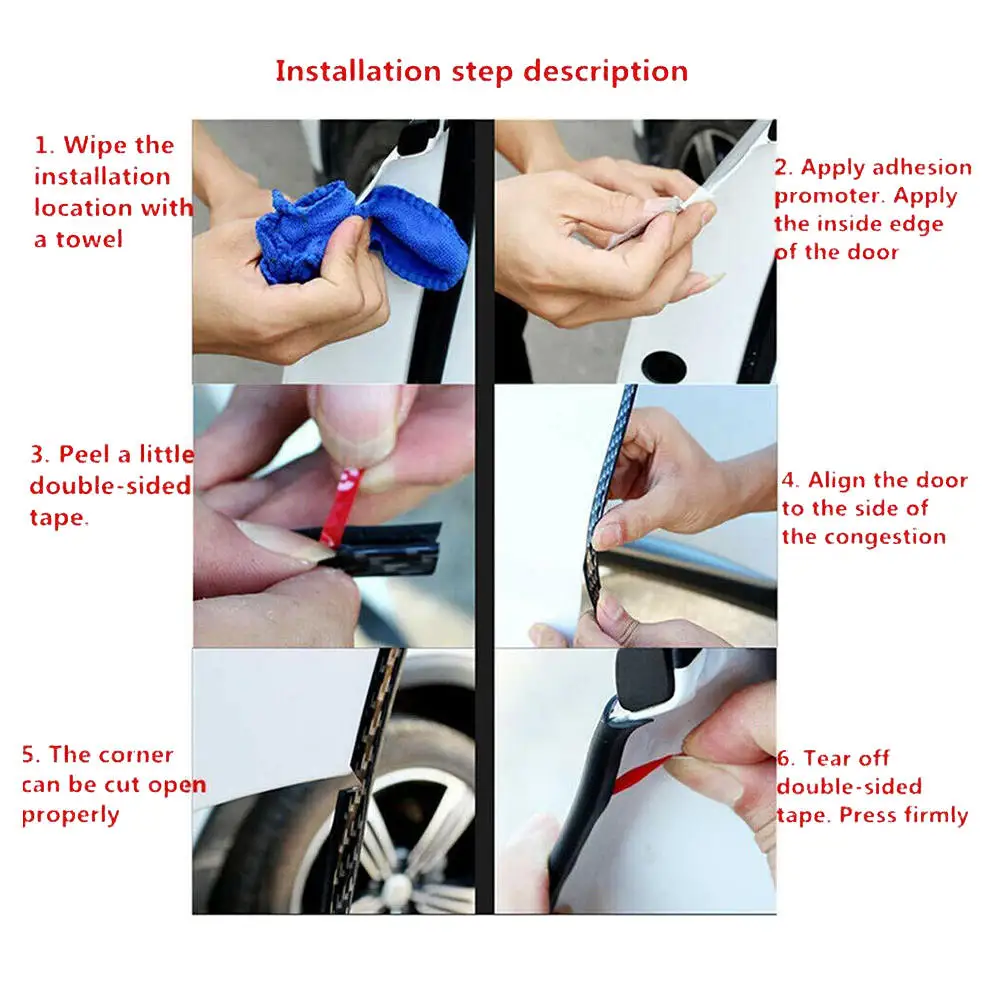 Installation step description

1. Wipe the installation location with a towel

2. Apply adhesion promoter. Apply the inside edge of the door

3. Peel a little double-sided tape.

4. Align the door to the side of the congestion

5. The corner can be cut open properly

6. Tear off double-sided tape. Press firmly