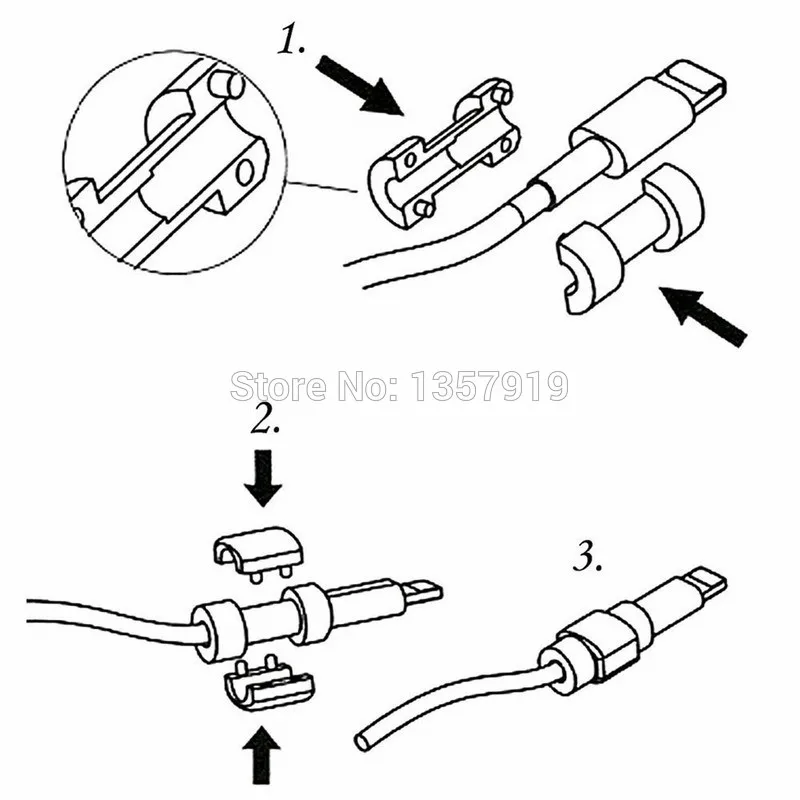 1.

Store No: 1357919

2.

3.