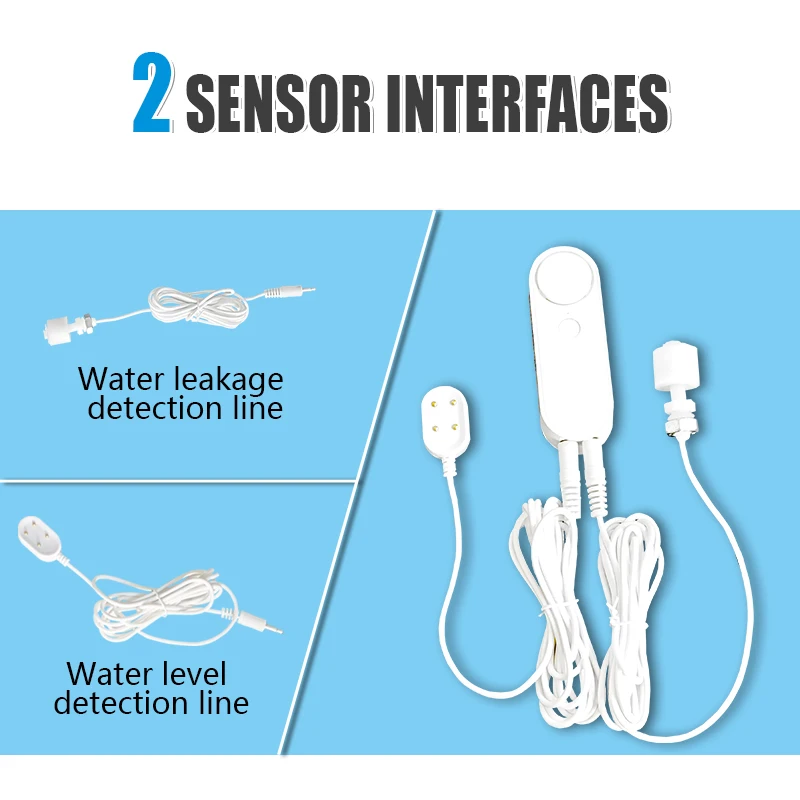 2 SENSOR INTERFACES

Water leakage detection line

Water level detection line