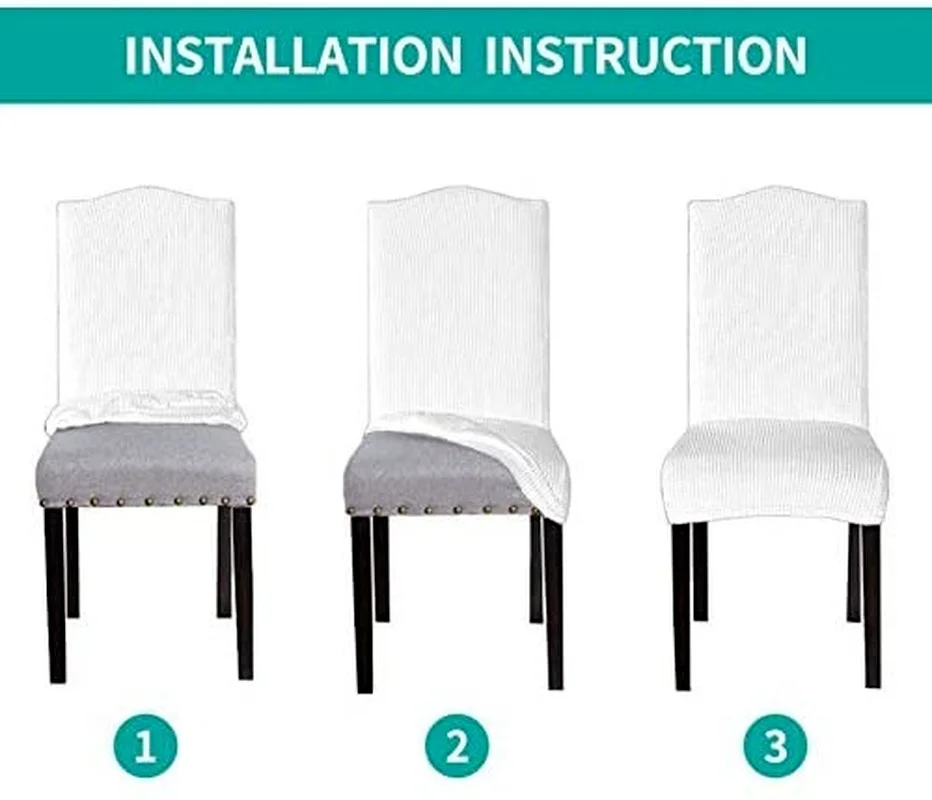 INSTALLATION INSTRUCTION

1

2

3