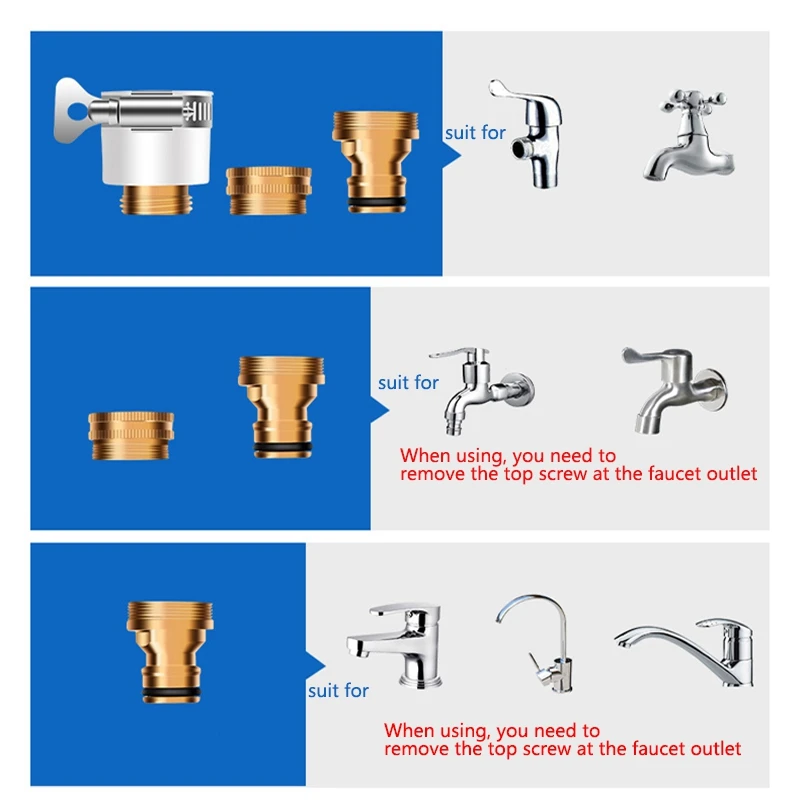 suit for

suit for

When using, you need to remove the top screw at the faucet outlet

suit for

When using, you need to remove the top screw at the faucet outlet