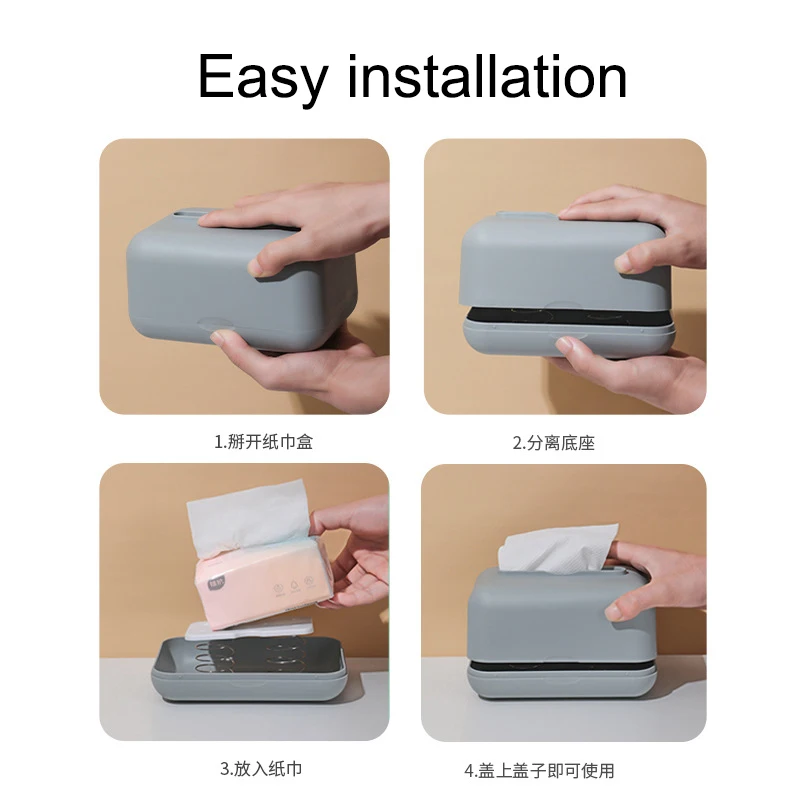 Easy installation

1.掰开纸巾盒

2.分离底座

3.放入纸巾

4.盖上盖子即可使用