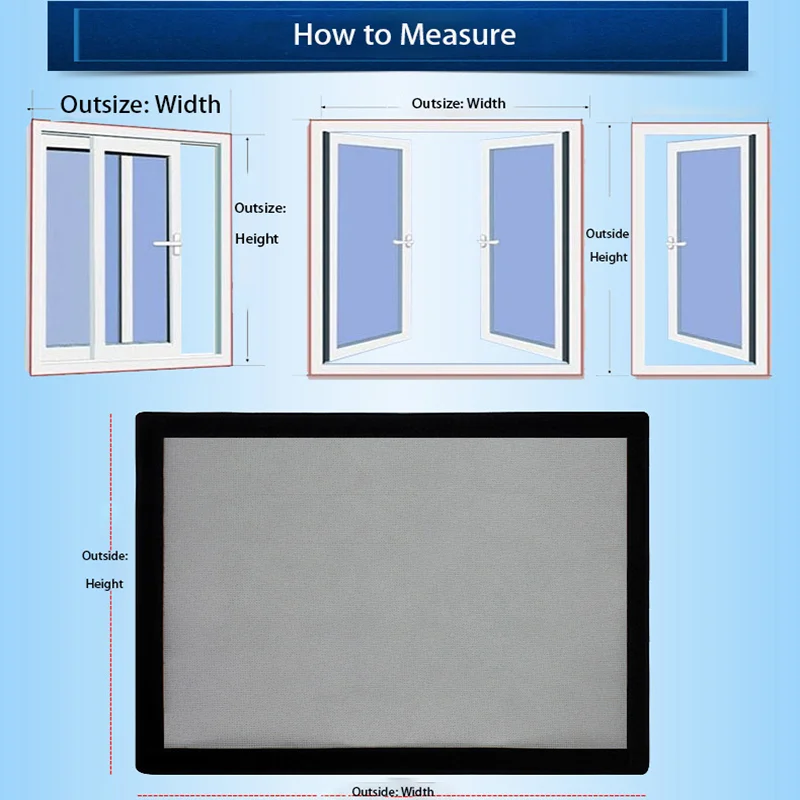 How to Measure

Outsize: Width

Outsize: Height

Outsize: Width

Outside Height

Outside: Height

Outside: Width