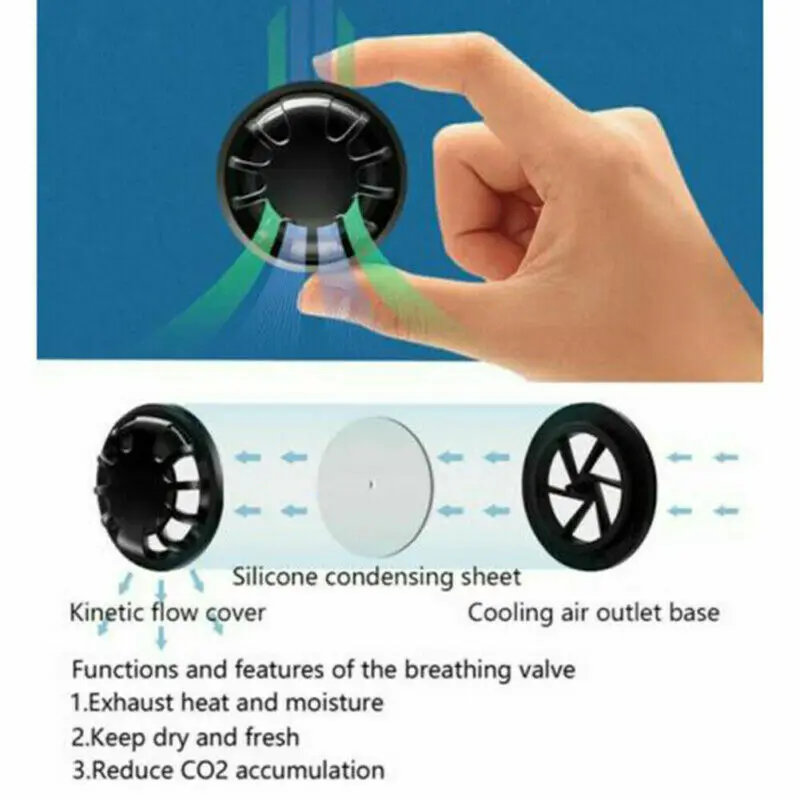 Silicone condensing sheet

Kinetic flow cover

Cooling air outlet base

Functions and features of the breathing valve
1.Exhaust heat and moisture
2.Keep dry and fresh
3.Reduce CO2 accumulation