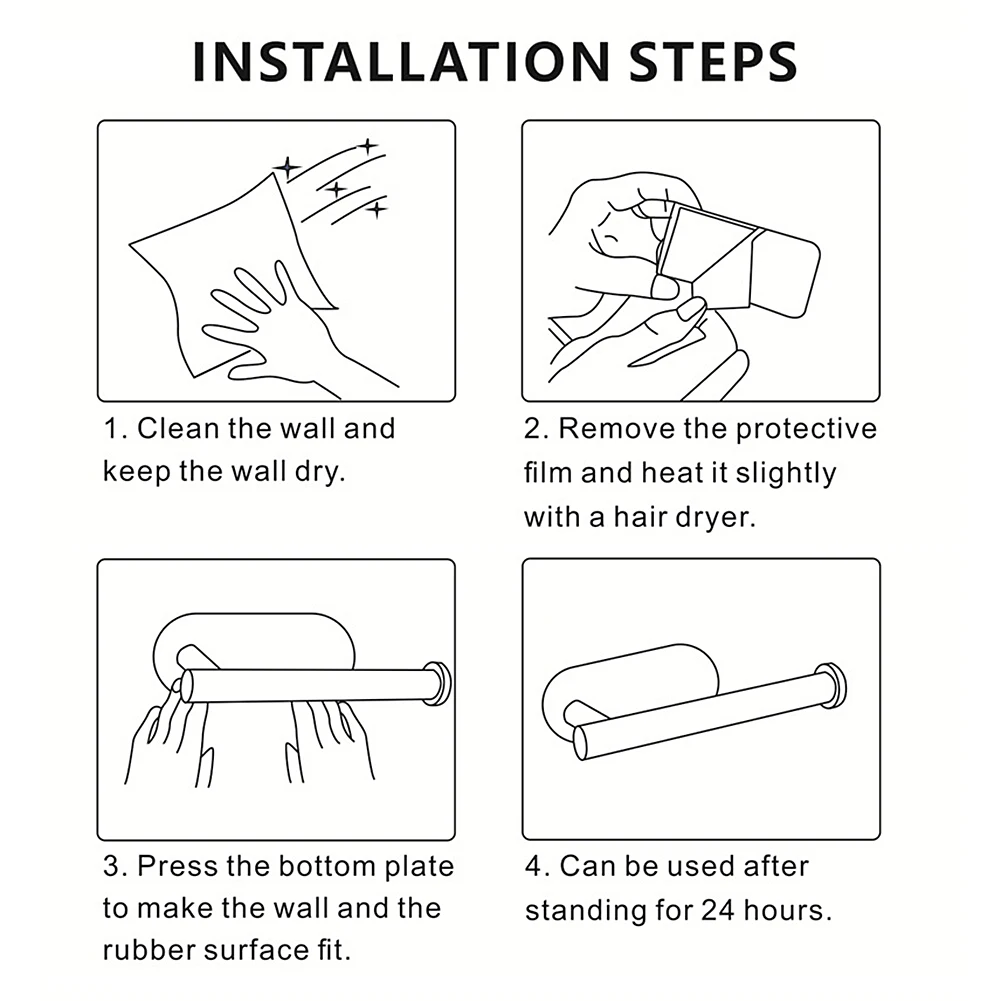 INSTALLATION STEPS

1. Clean the wall and keep the wall dry.

2. Remove the protective film and heat it slightly with a hair dryer.

3. Press the bottom plate to make the wall and the rubber surface fit.

4. Can be used after standing for 24 hours.