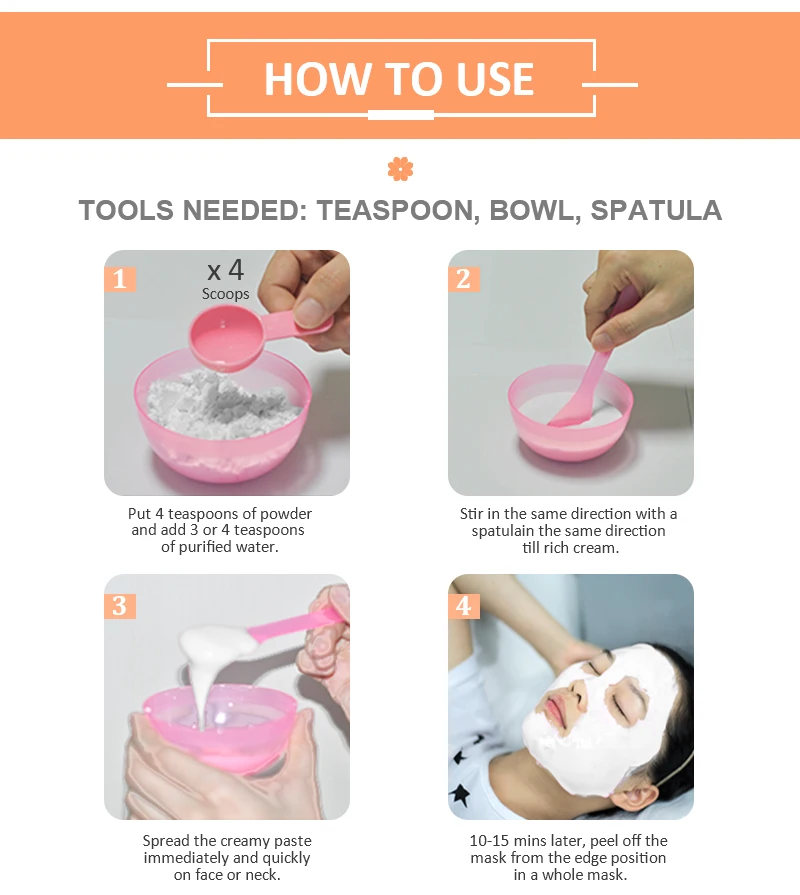 HOW TO USE

TOOLS NEEDED: TEASPOON, BOWL, SPATULA

1

x 4
Scoops

Put 4 teaspoons of powder and add 3 or 4 teaspoons of purified water.

2

Stir in the same direction with a spatulain the same direction till rich cream.

3

Spread the creamy paste immediately and quickly on face or neck.

4

10-15 mins later, peel off the mask from the edge position in a whole mask.