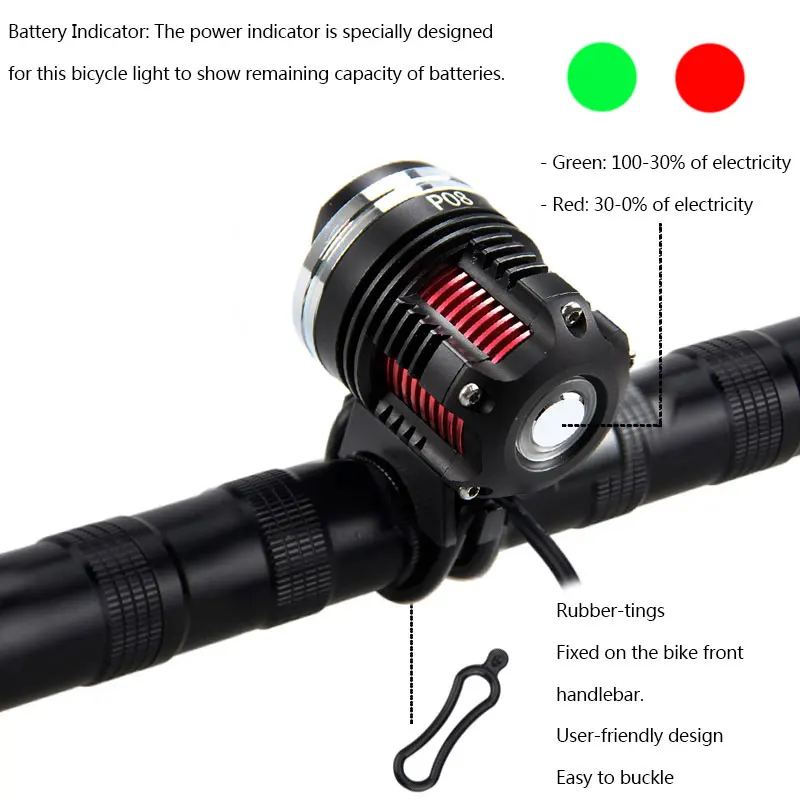 Battery Indicator: The power indicator is specially designed for this bicycle light to show remaining capacity of batteries.

- Green: 100-30% of electricity

- Red: 30-0% of electricity

P08

Rubber-tings

Fixed on the bike front handlebar.

User-friendly design

Easy to buckle