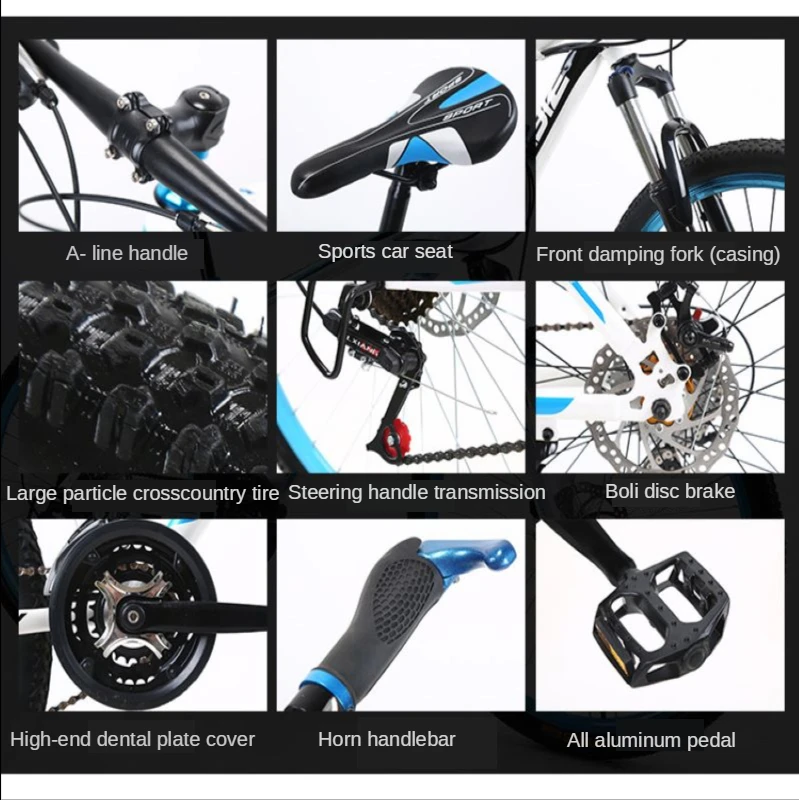 SPORT

A- line handle

Sports car seat

Front damping fork (casing)

Large particle crosscountry tire

Steering handle transmission

Boli disc brake

High-end dental plate cover

Horn handlebar

All aluminum pedal