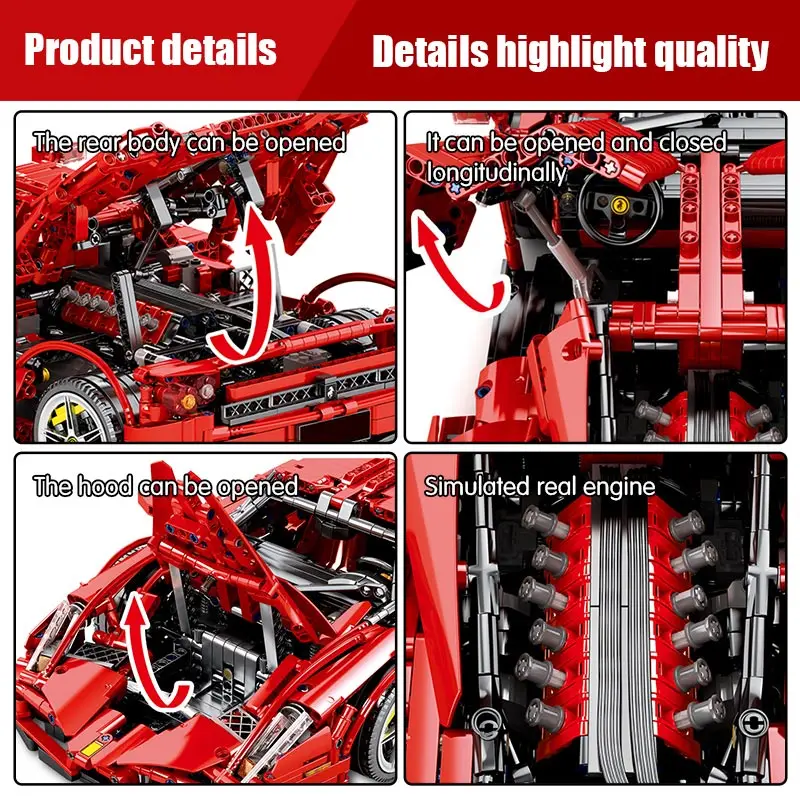 Product details

Details highlight quality

The rear body can be opened

It can be opened and closed longitudinally

The hood can be opened

Simulated real engine