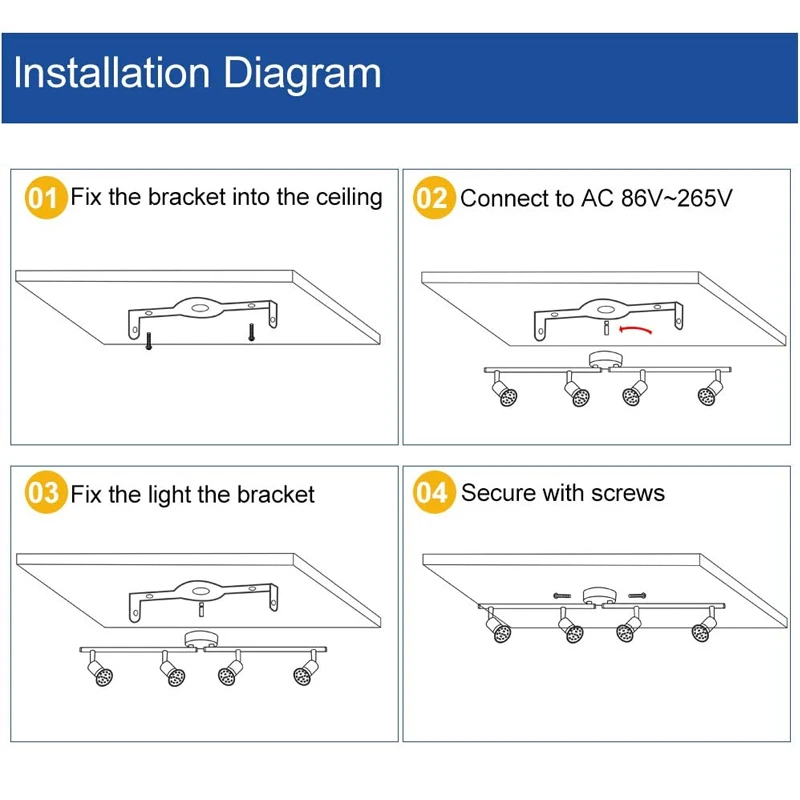 Installation Diagram

01 Fix the bracket into the ceiling

02 Connect to AC 86V~265V

03 Fix the light the bracket

04 Secure with screws